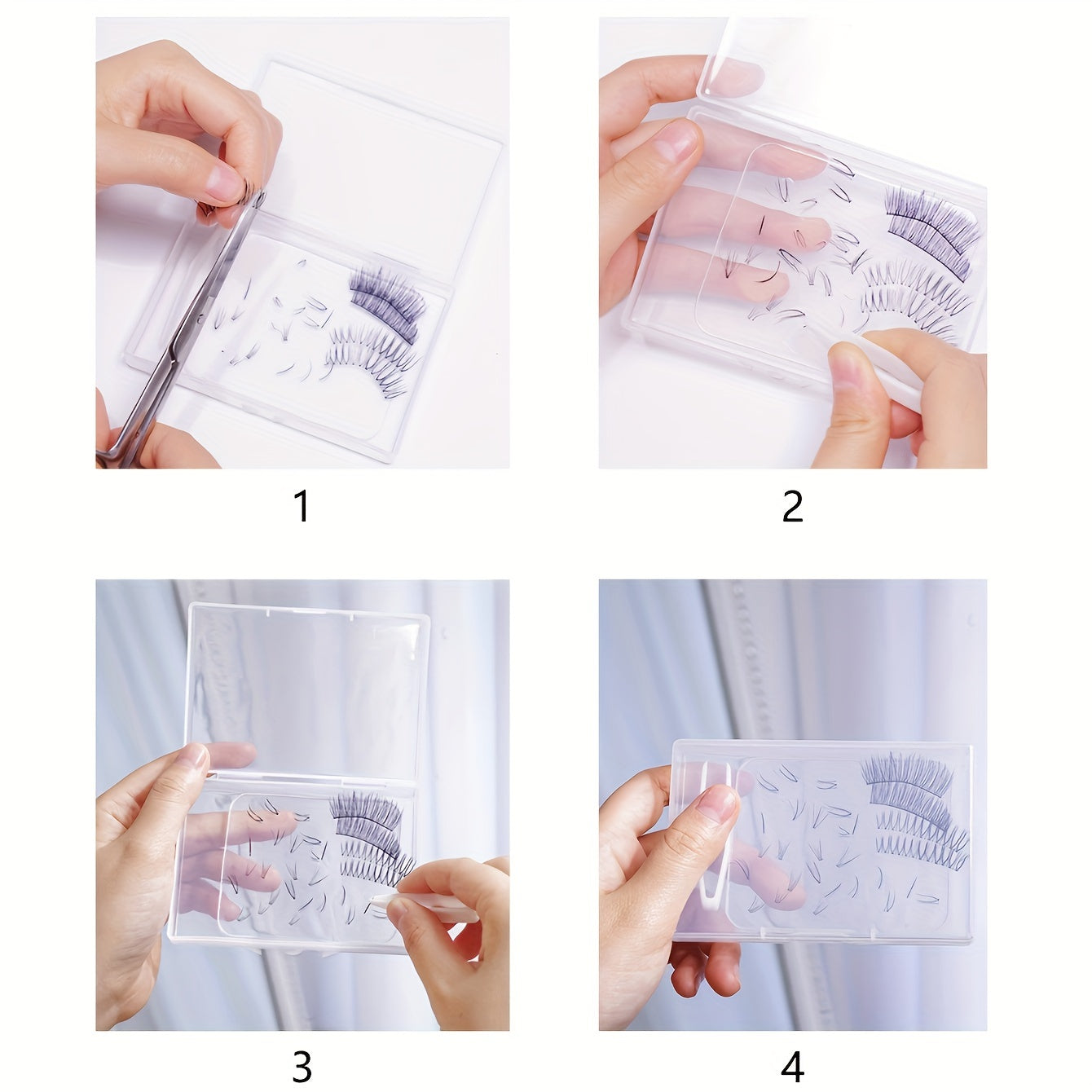 1

2

3

4