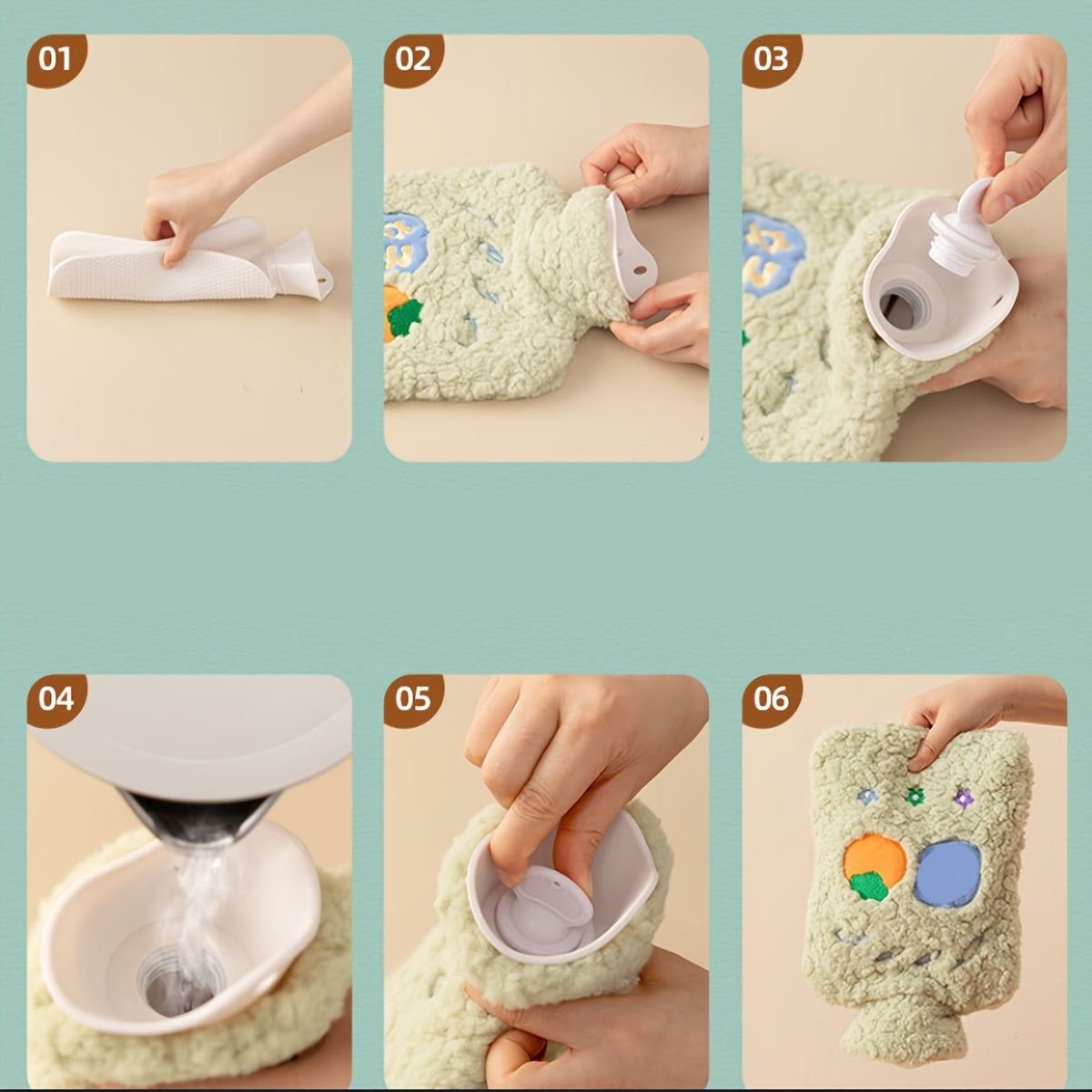 01

02

03

04

05

06