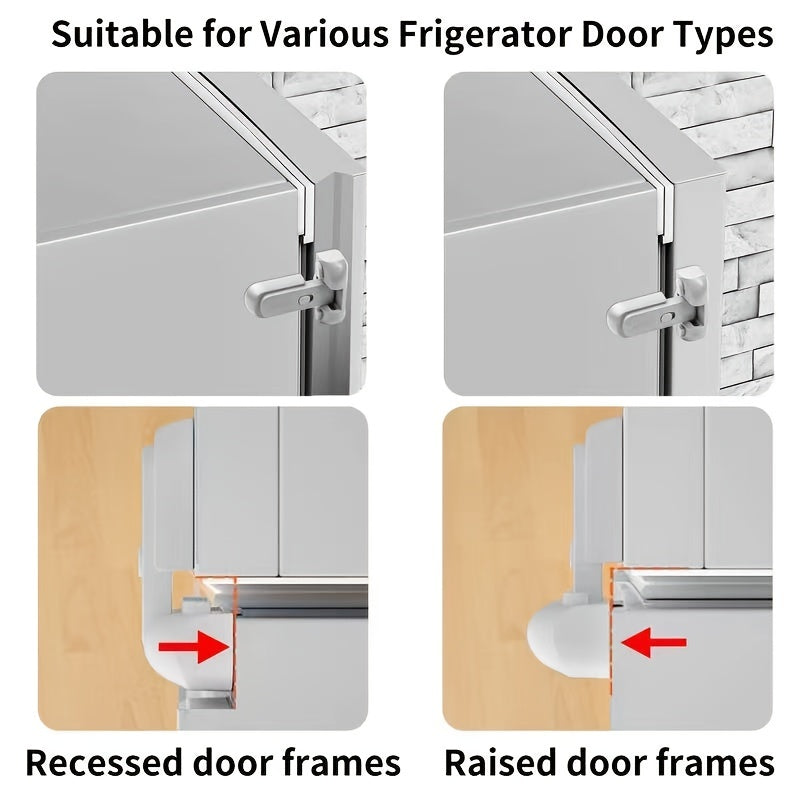 Suitable for Various Frigerator Door Types

Recessed door frames

Raised door frames