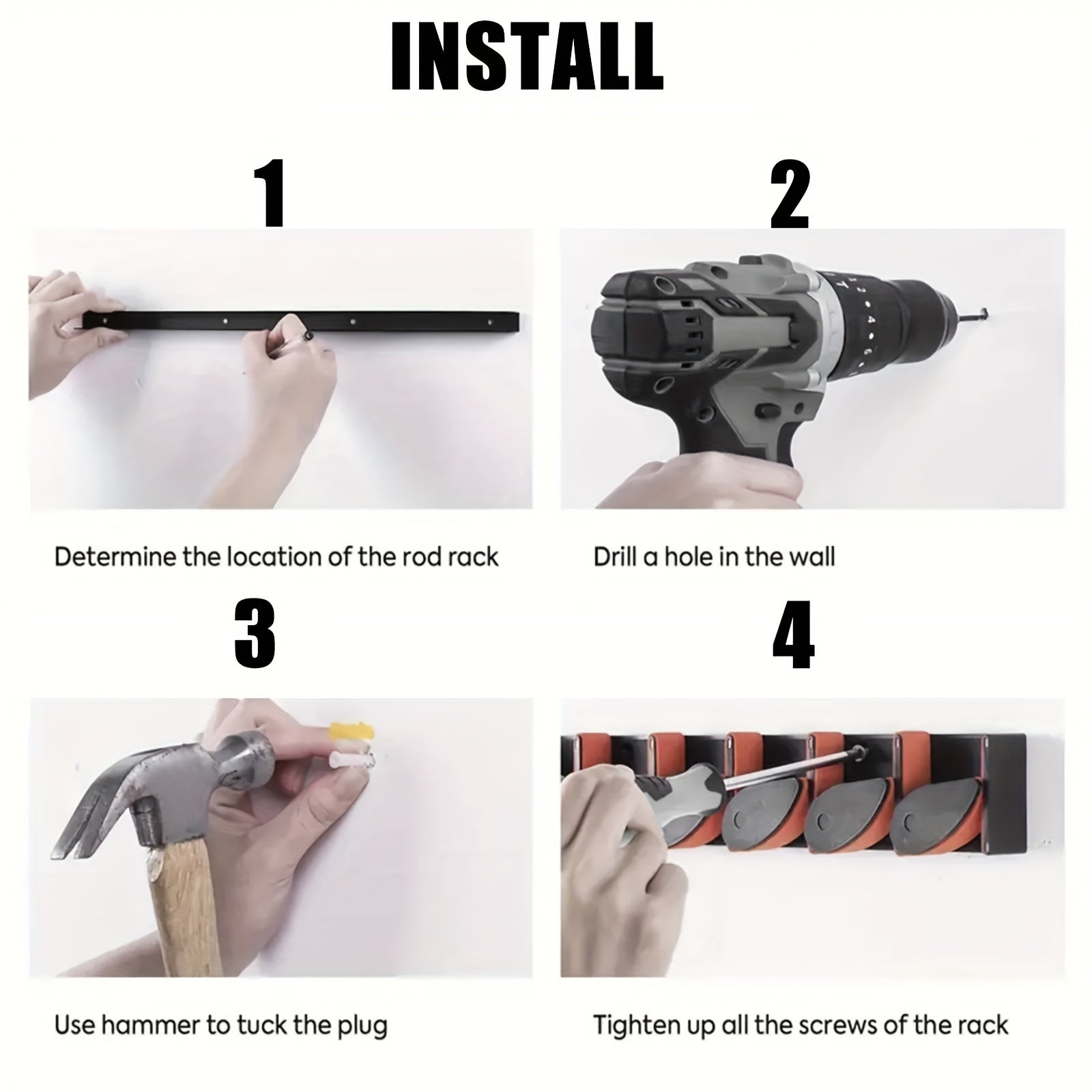 INSTALL

1

Determine the location of the rod rack

2

Drill a hole in the wall

3

Use hammer to tuck the plug

4

Tighten up all the screws of the rack