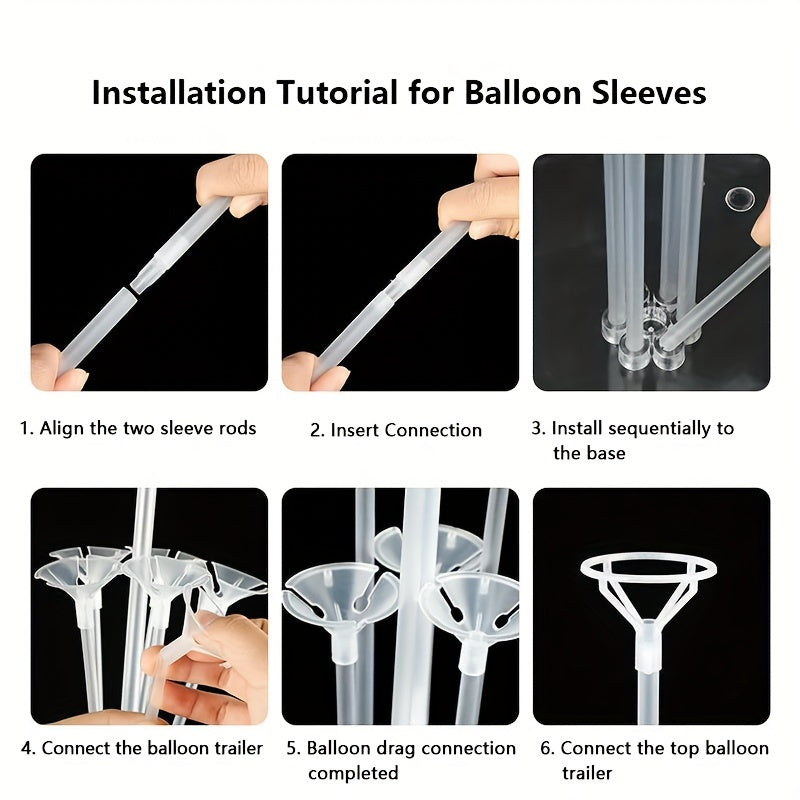 Installation Tutorial for Balloon Sleeves

1. Align the two sleeve rods

2. Insert Connection

3. Install sequentially to the base

4. Connect the balloon trailer

5. Balloon drag connection completed

6. Connect the top balloon trailer