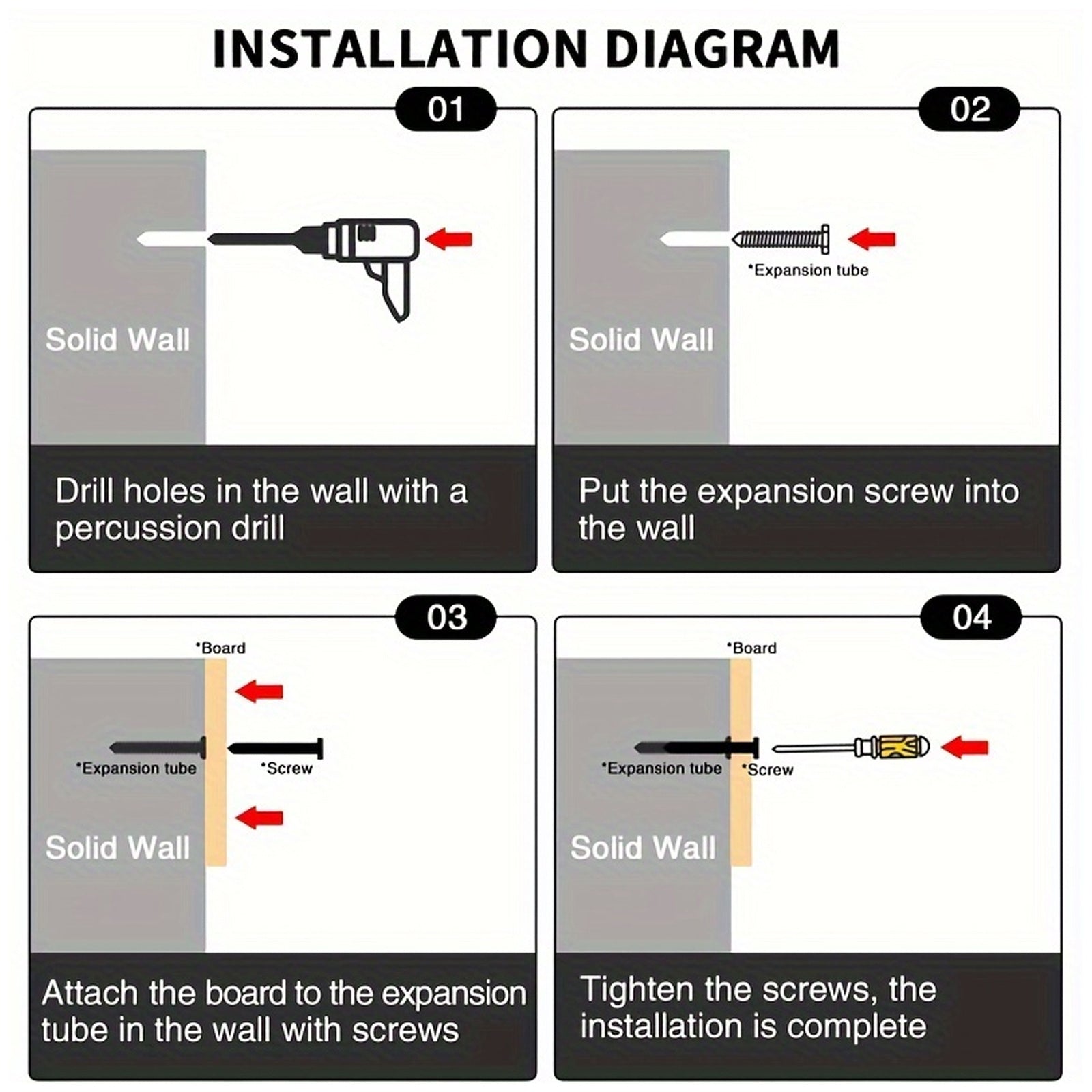 INSTALLATION DIAGRAM

01

Solid Wall

Drill holes in the wall with a percussion drill

02

*Expansion tube

Solid Wall

Put the expansion screw into the wall

03

*Board

*Expansion tube

*Screw

Solid Wall

Attach the board to the expansion tube in the wall with screws

04

*Board

*Expansion tube

*Screw

Solid Wall

Tighten the screws, the installation is complete