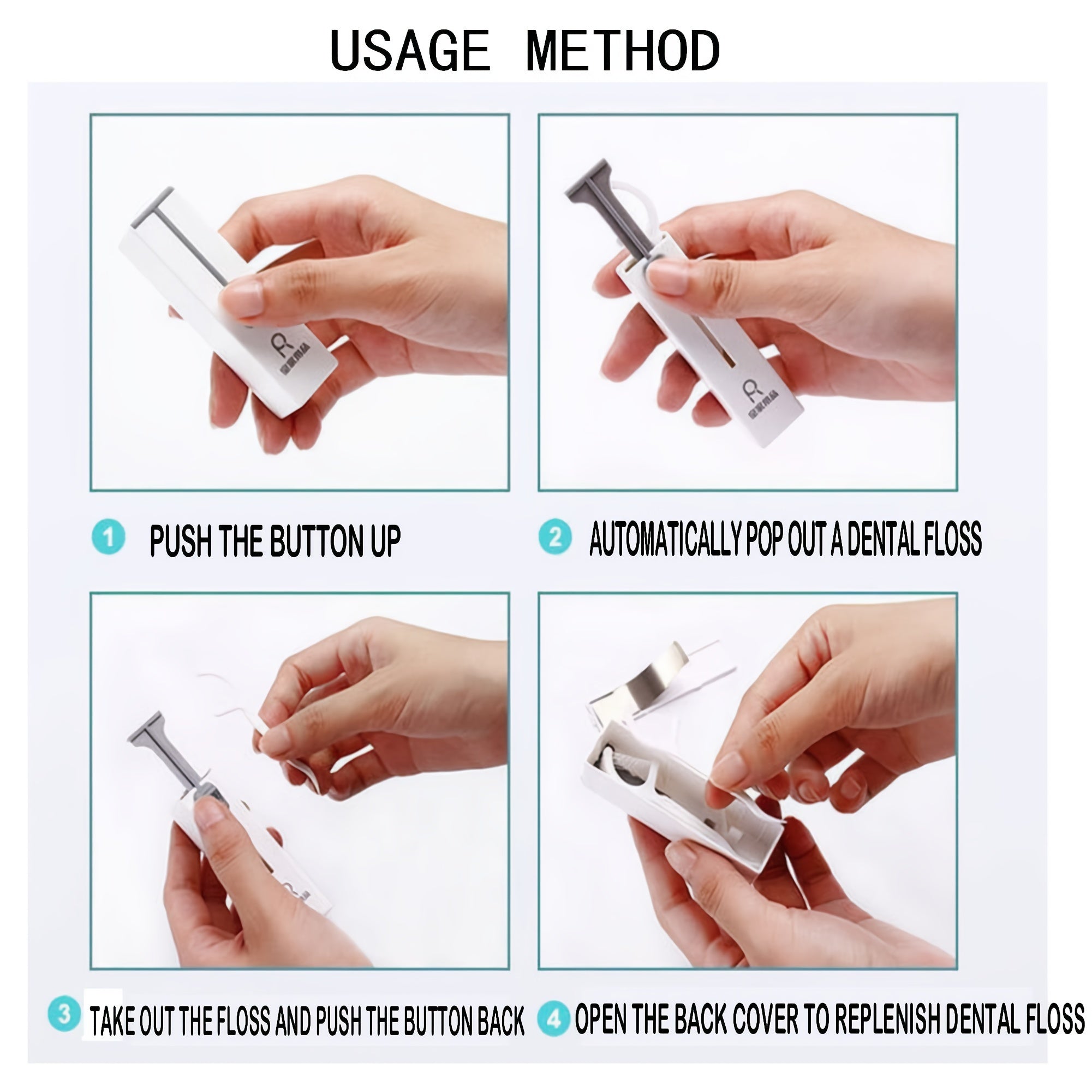 USAGE METHOD

1 PUSH THE BUTTON UP

2 AUTOMATICALLY POP OUT A DENTAL FLOSS

3 TAKE OUT THE FLOSS AND PUSH THE BUTTON BACK

4 OPEN THE BACK COVER TO REPLENISH DENTAL FLOSS