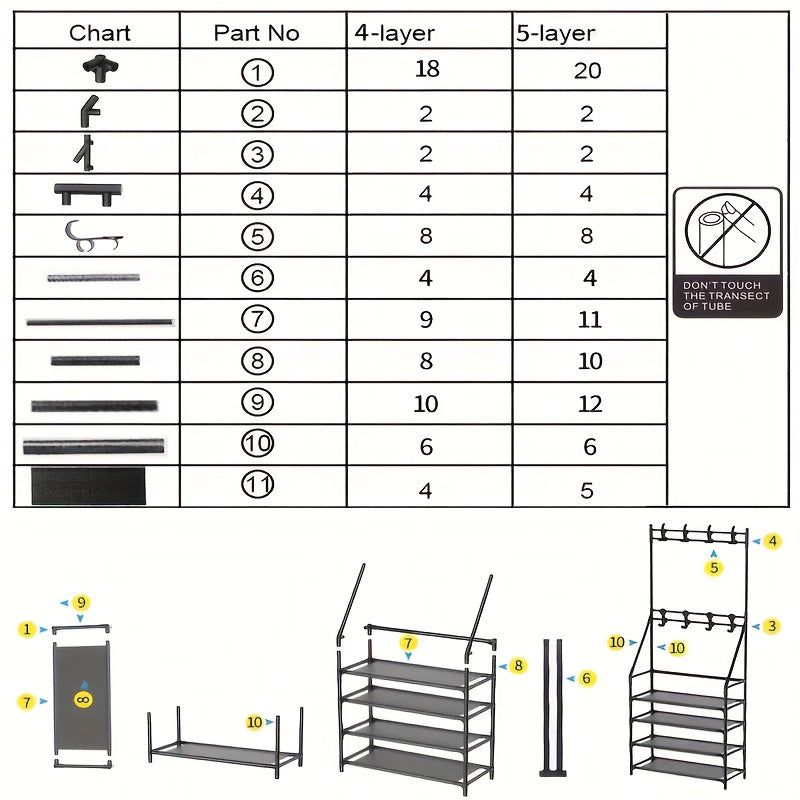 | Chart | Part No | 4-layer | 5-layer |
|---|---|---|---|
| | ① | 18 | 20 |
| | ② | 2 | 2 |
| | ③ | 2 | 2 |
| | ④ | 4 | 4 |
| | ⑤ | 8 | 8 |
| | ⑥ | 4 | 4 |
| | ⑦ | 9 | 11 |
| | ⑧ | 8 | 10 |
| | ⑨ | 10 | 12 |
| | ⑩ | 6 | 6 |
| | ⑪ | 4 | 5 |

DON'T TOUCH THE TRANSECT OF TUBE

9
1
7
8
10
7
8
6
4
5
3
10
10