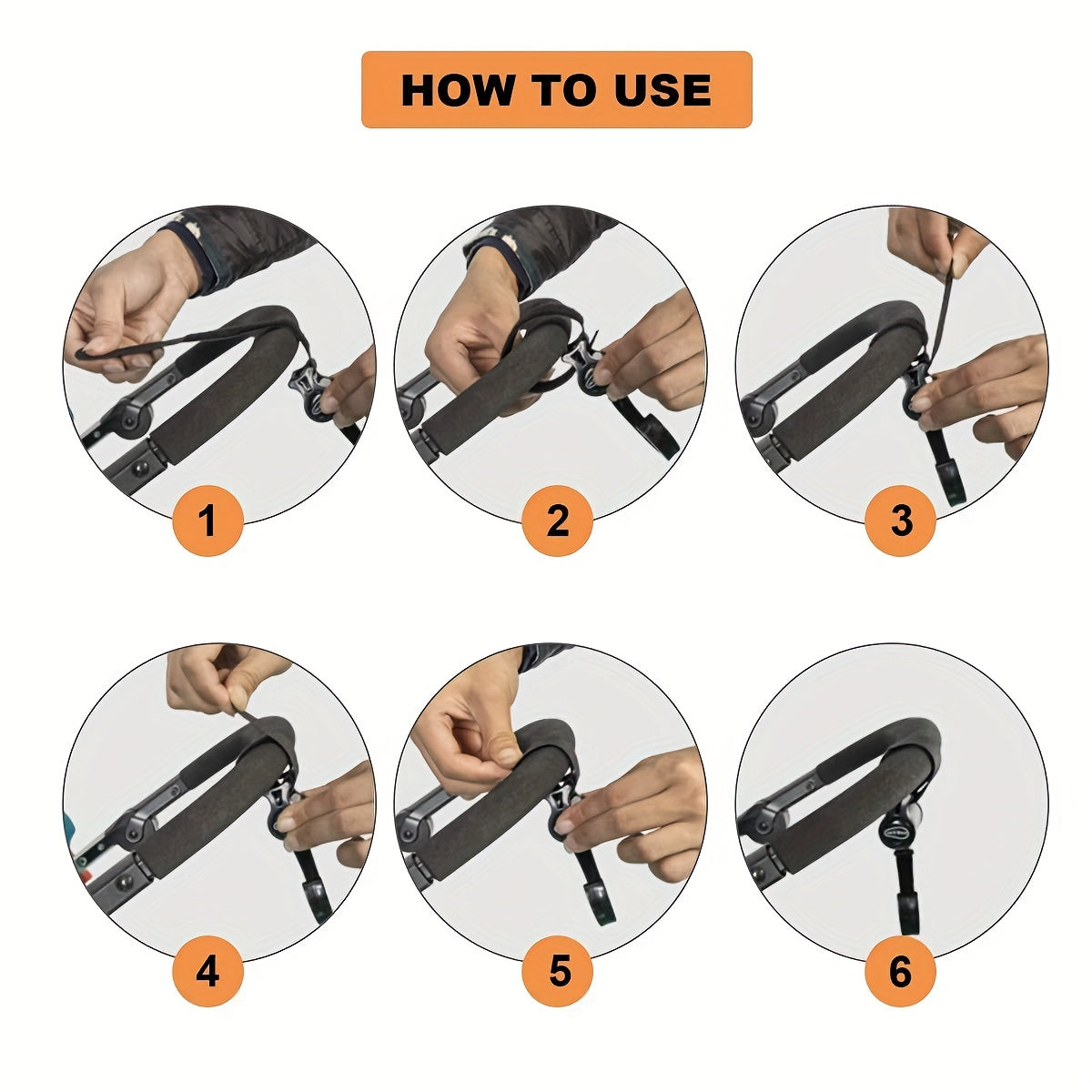 HOW TO USE

1

2

3

4

5

6