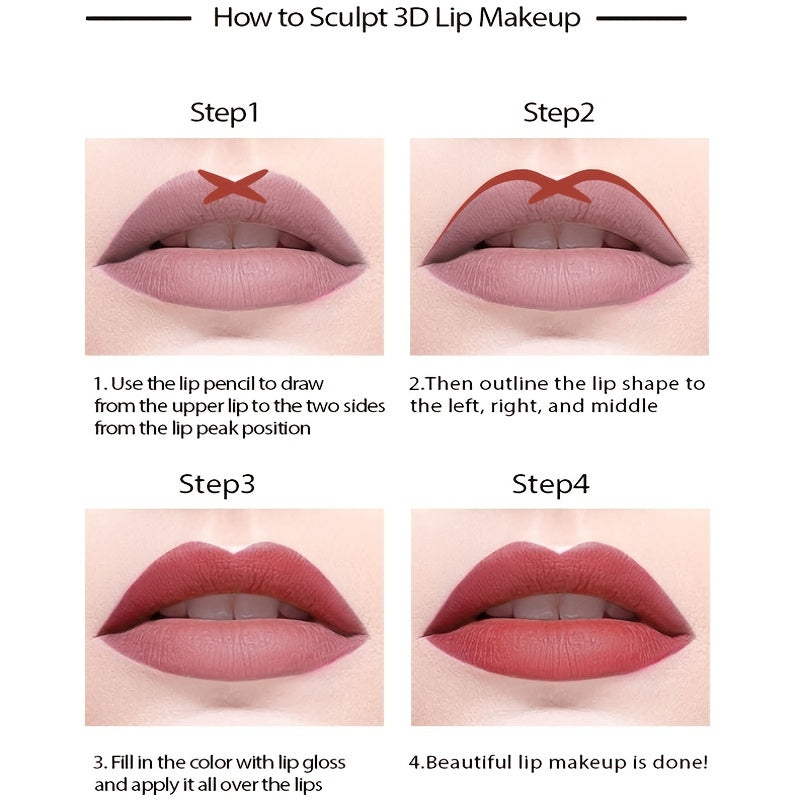 How to Sculpt 3D Lip Makeup

Step1

1. Use the lip pencil to draw from the upper lip to the two sides from the lip peak position

Step2

2.Then outline the lip shape to the left, right, and middle

Step3

3. Fill in the color with lip gloss and apply it all over the lips

Step4

4.Beautiful lip makeup is done!