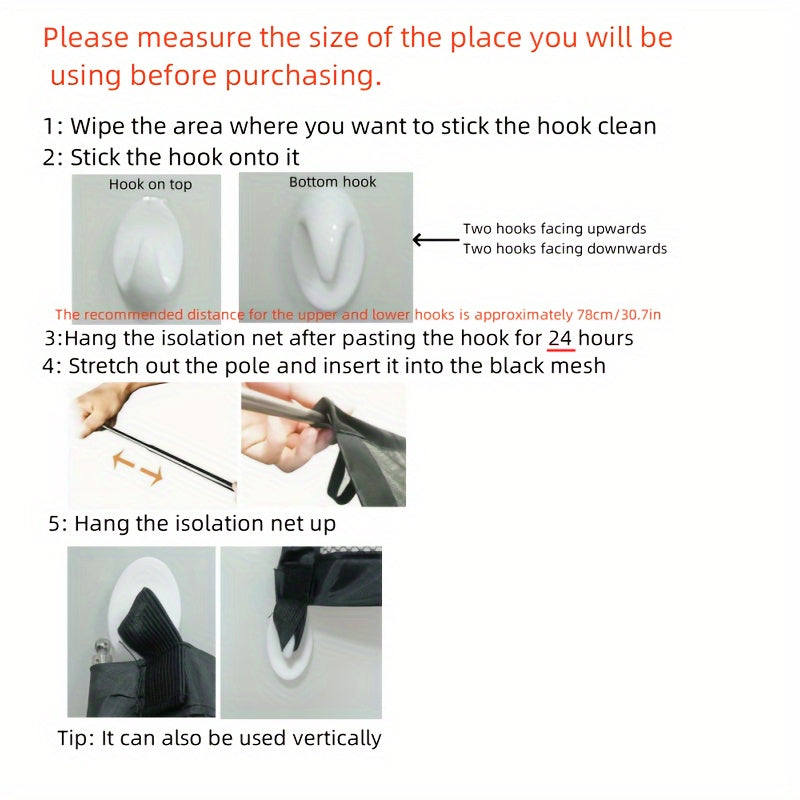 Please measure the size of the place you will be using before purchasing.

1: Wipe the area where you want to stick the hook clean
2: Stick the hook onto it

Hook on top

Bottom hook

Two hooks facing upwards
Two hooks facing downwards

The recommended distance for the upper and lower hooks is approximately 78cm/30.7in

3:Hang the isolation net after pasting the hook for 24 hours
4: Stretch out the pole and insert it into the black mesh

5: Hang the isolation net up

Tip: It can also be used vertically