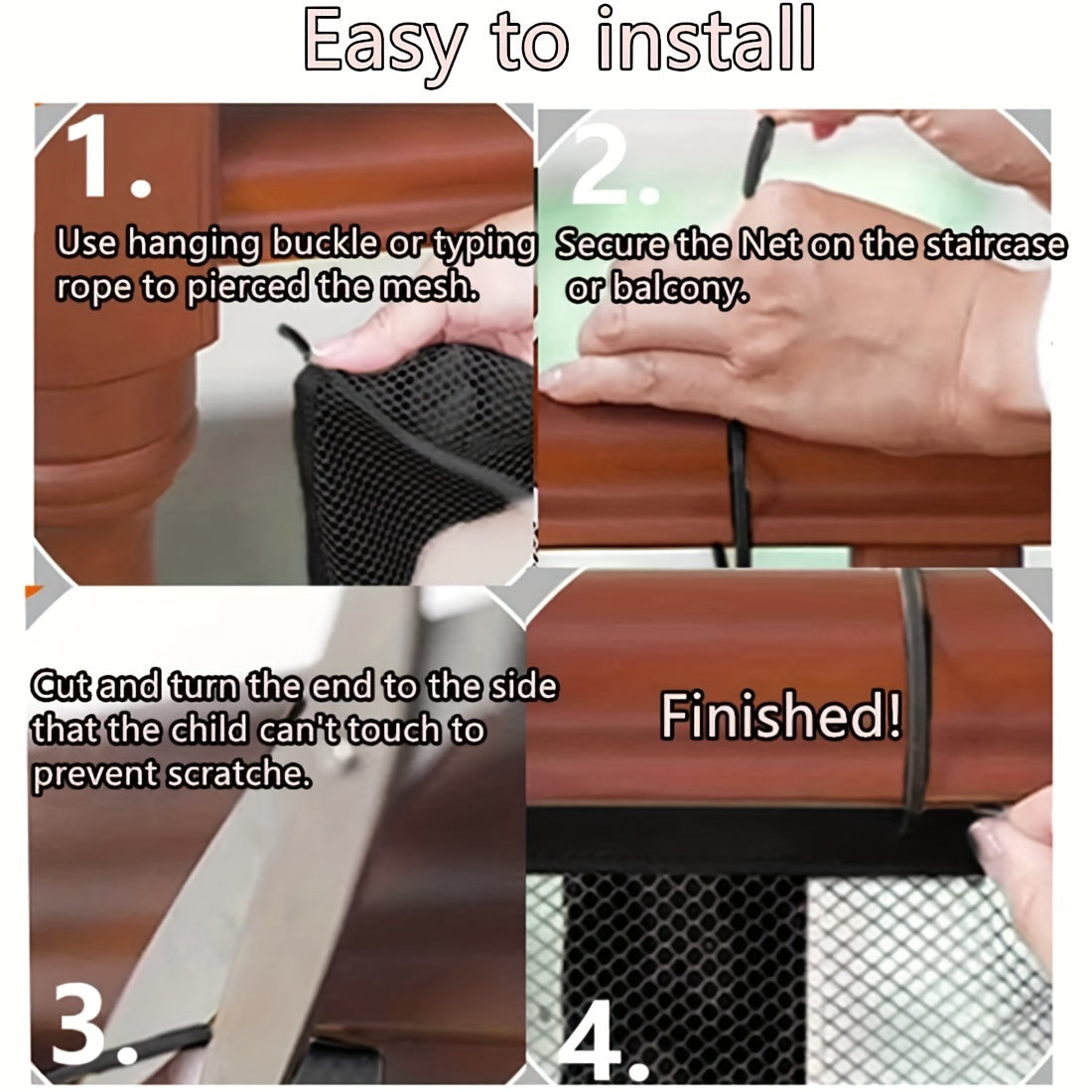 Easy to install

1.

Use hanging buckle or typing rope to pierced the mesh.

2.

Secure the Net on the staircase or balcony.

Cut and turn the end to the side that the child can't touch to prevent scratche.

3.

Finished!

4.