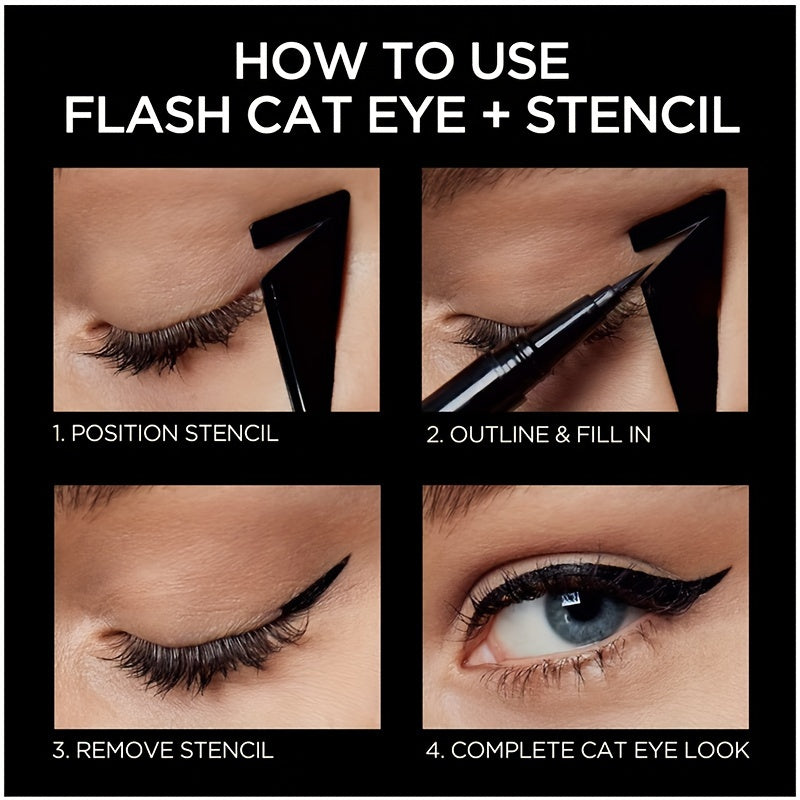 HOW TO USE
FLASH CAT EYE + STENCIL

1. POSITION STENCIL

2. OUTLINE & FILL IN

3. REMOVE STENCIL

4. COMPLETE CAT EYE LOOK