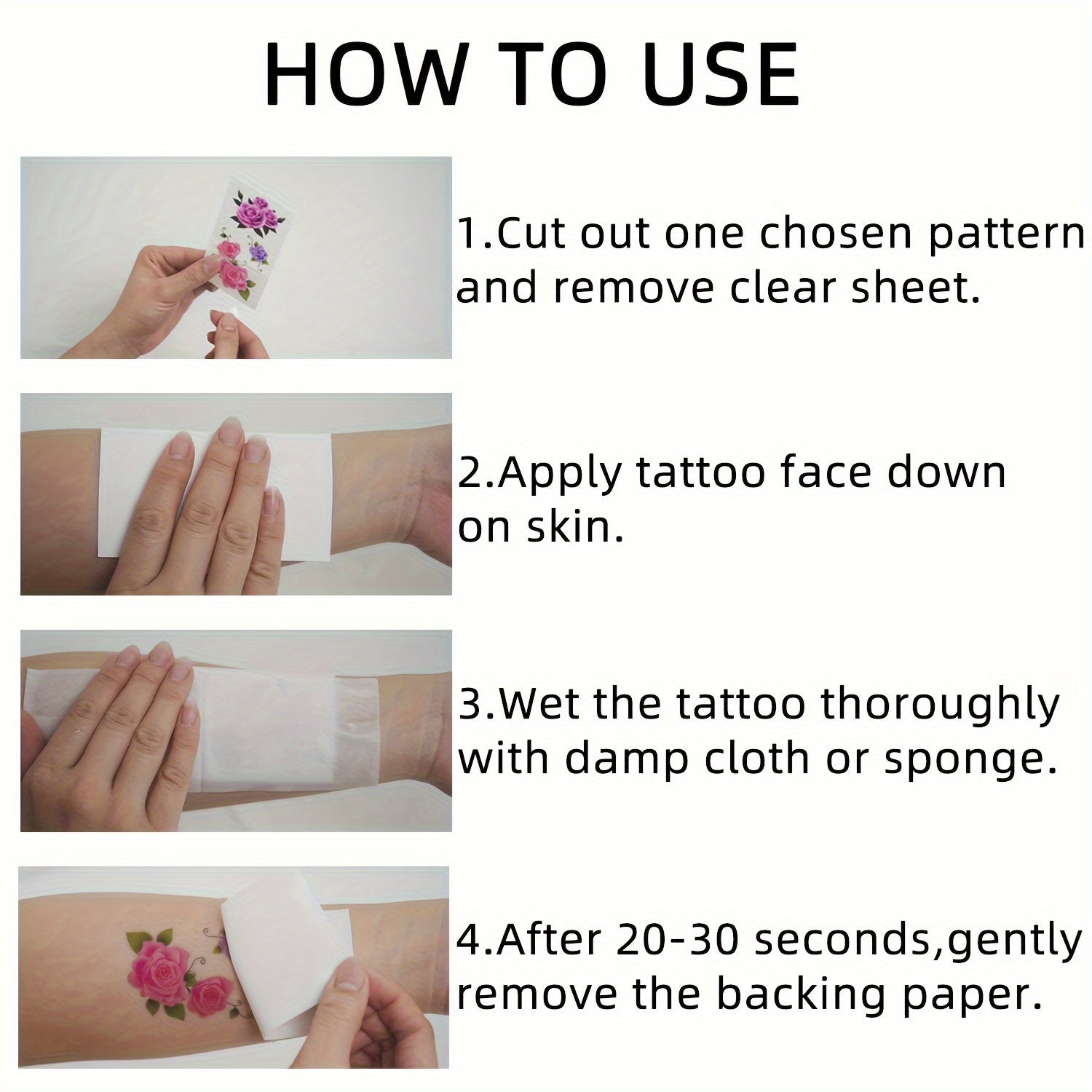 HOW TO USE

1.Cut out one chosen pattern and remove clear sheet.

2.Apply tattoo face down on skin.

3.Wet the tattoo thoroughly with damp cloth or sponge.

4.After 20-30 seconds,gently remove the backing paper.