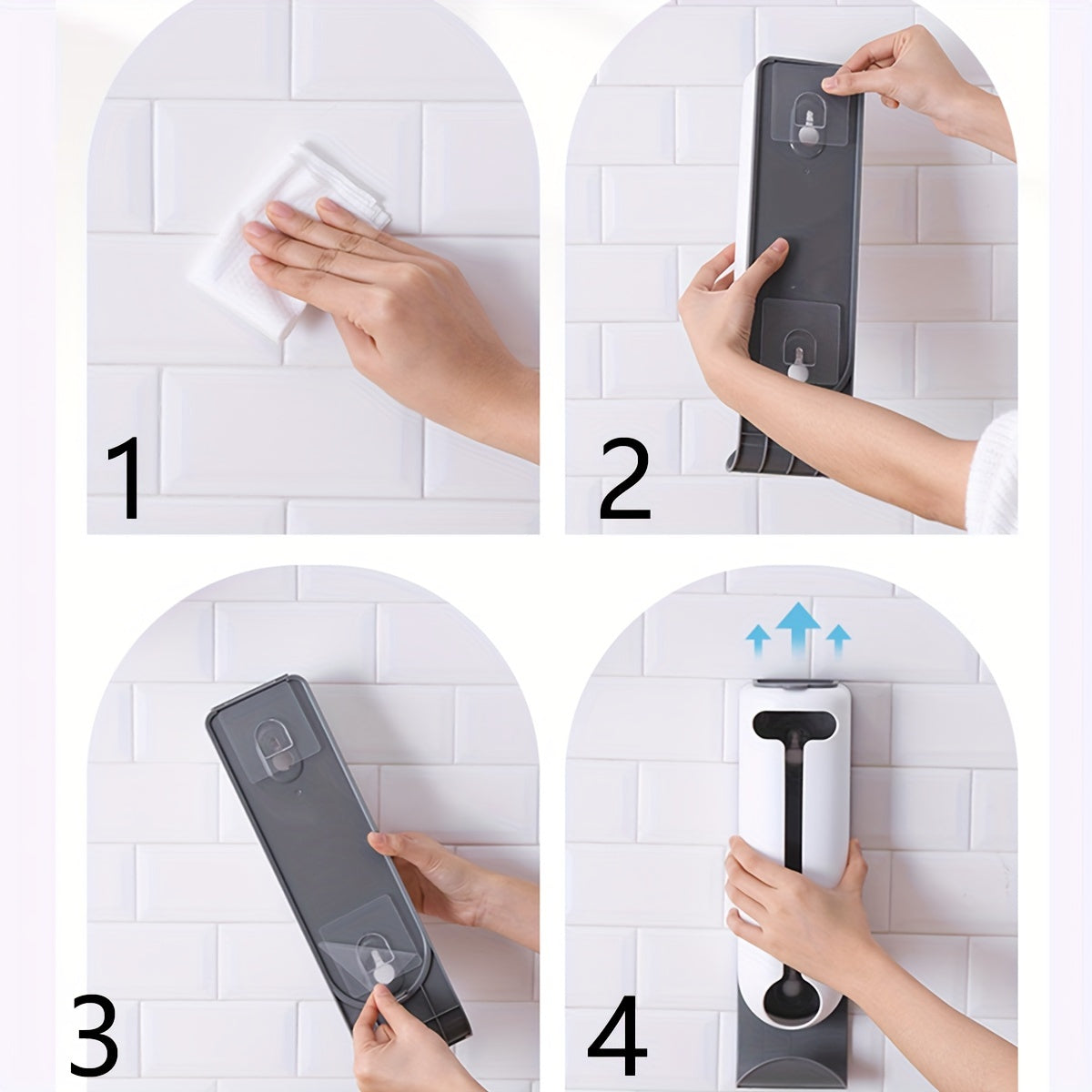 1

2

3

4