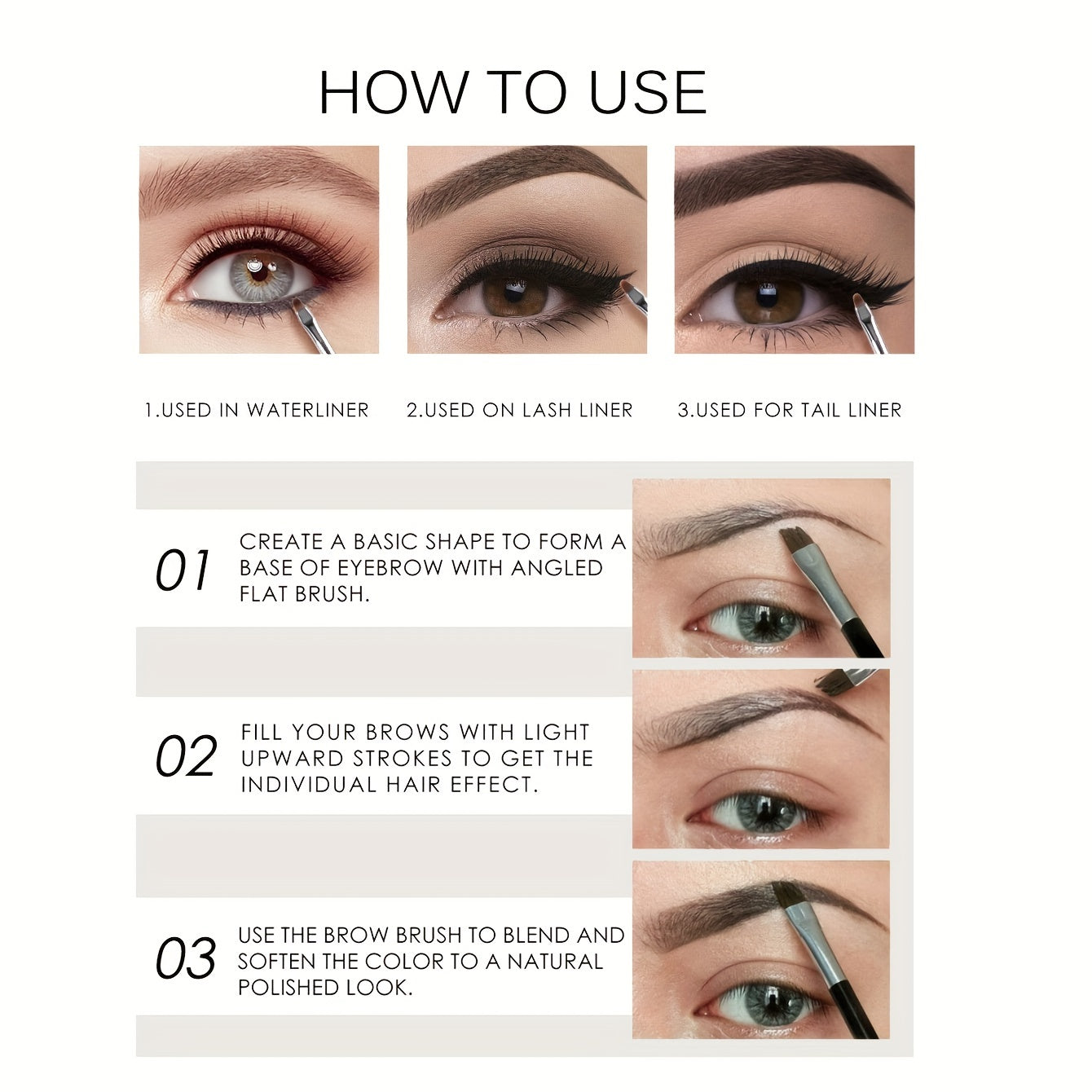 HOW TO USE

1.USED IN WATERLINER

2.USED ON LASH LINER

3.USED FOR TAIL LINER

01 CREATE A BASIC SHAPE TO FORM A BASE OF EYEBROW WITH ANGLED FLAT BRUSH.

02 FILL YOUR BROWS WITH LIGHT UPWARD STROKES TO GET THE INDIVIDUAL HAIR EFFECT.

03 USE THE BROW BRUSH TO BLEND AND SOFTEN THE COLOR TO A NATURAL POLISHED LOOK.