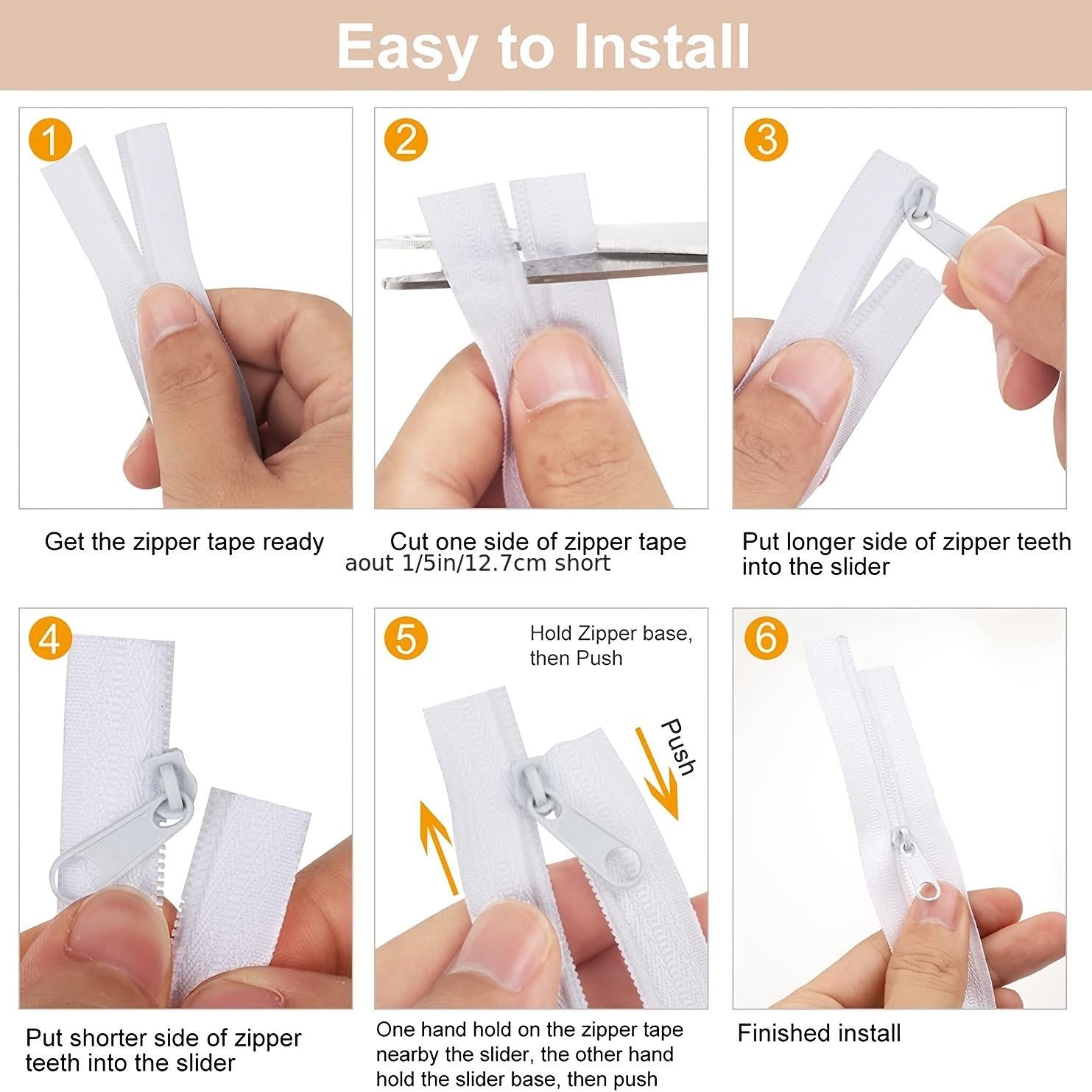 Easy to Install

1

Get the zipper tape ready

2

Cut one side of zipper tape aout 1/5in/12.7cm short

3

Put longer side of zipper teeth into the slider

4

Put shorter side of zipper teeth into the slider

5

Hold Zipper base, then Push

Push

One hand hold on the zipper tape nearby the slider, the other hand hold the slider base, then push

6

Finished install