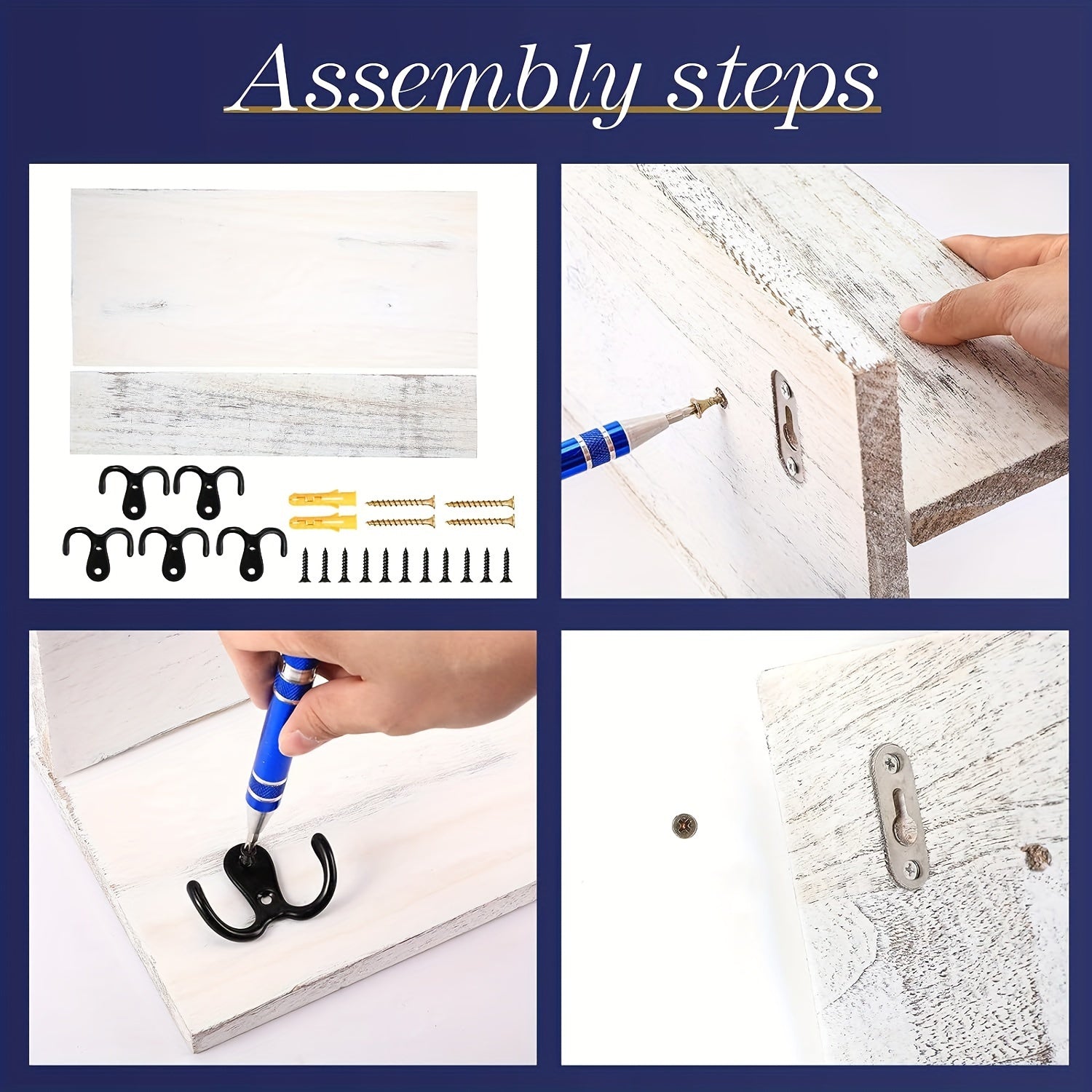 Assembly steps