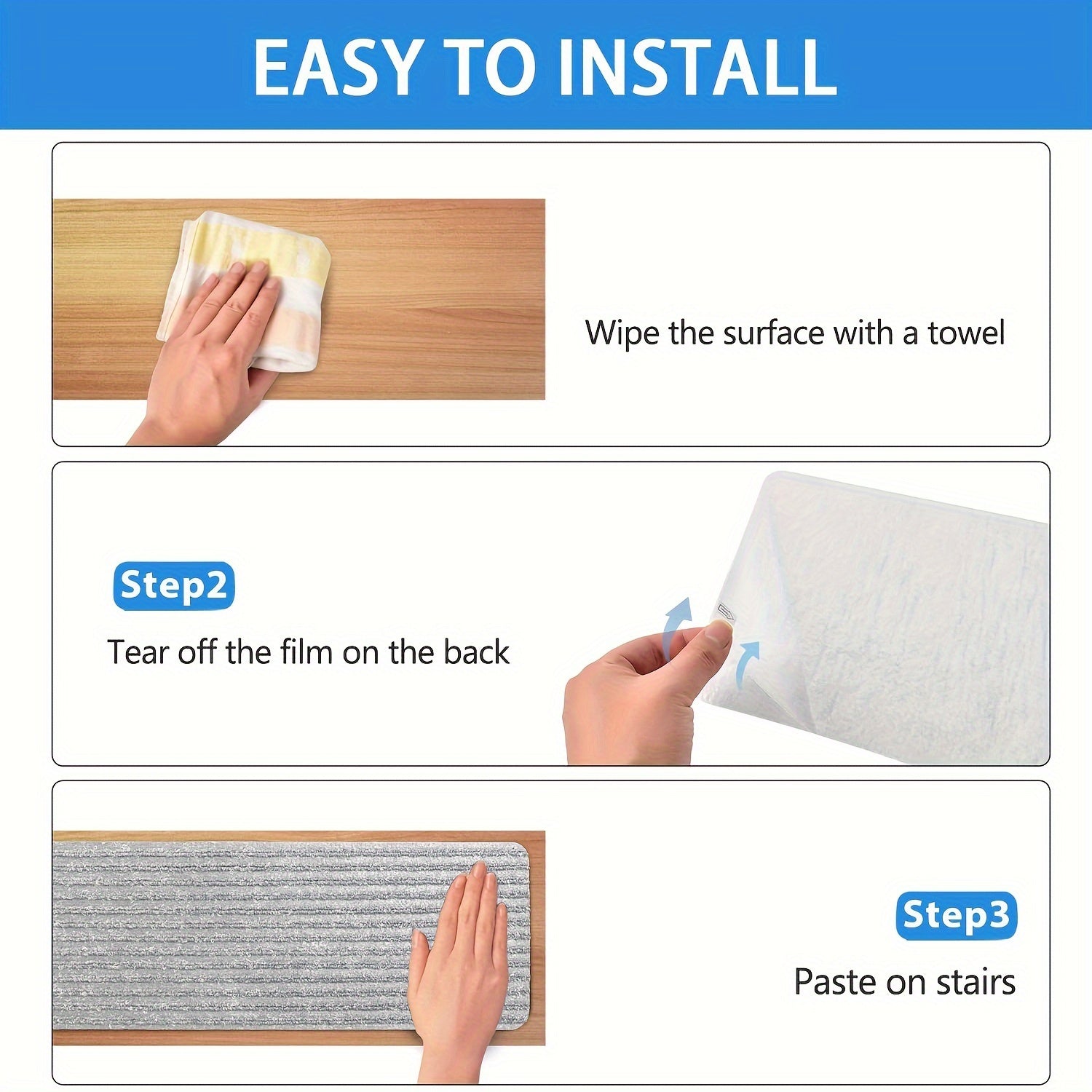 EASY TO INSTALL

Wipe the surface with a towel

Step2

Tear off the film on the back

Step3

Paste on stairs