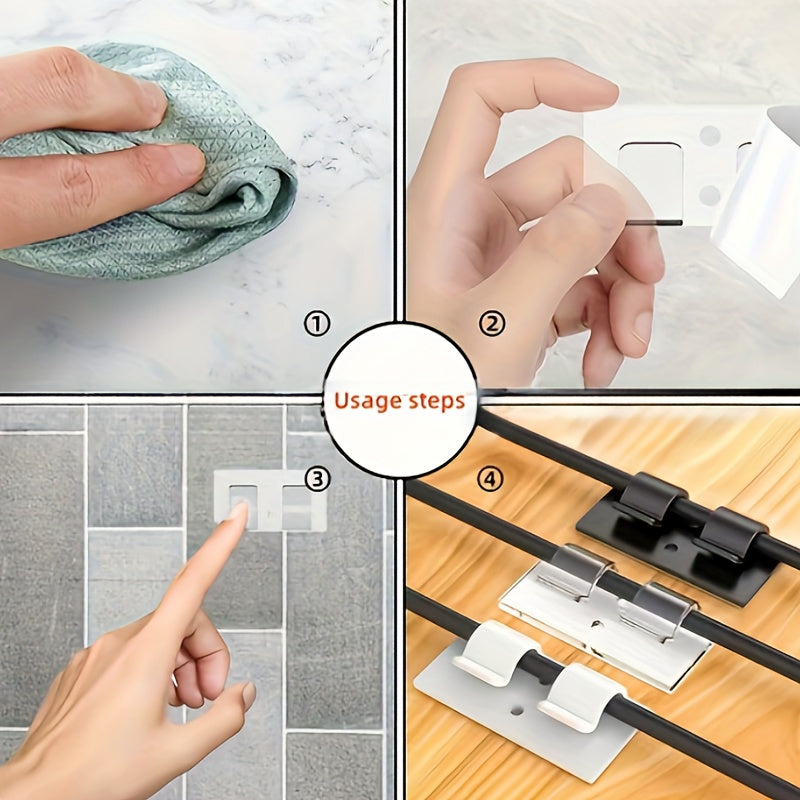 ①

②

Usage steps

③

④