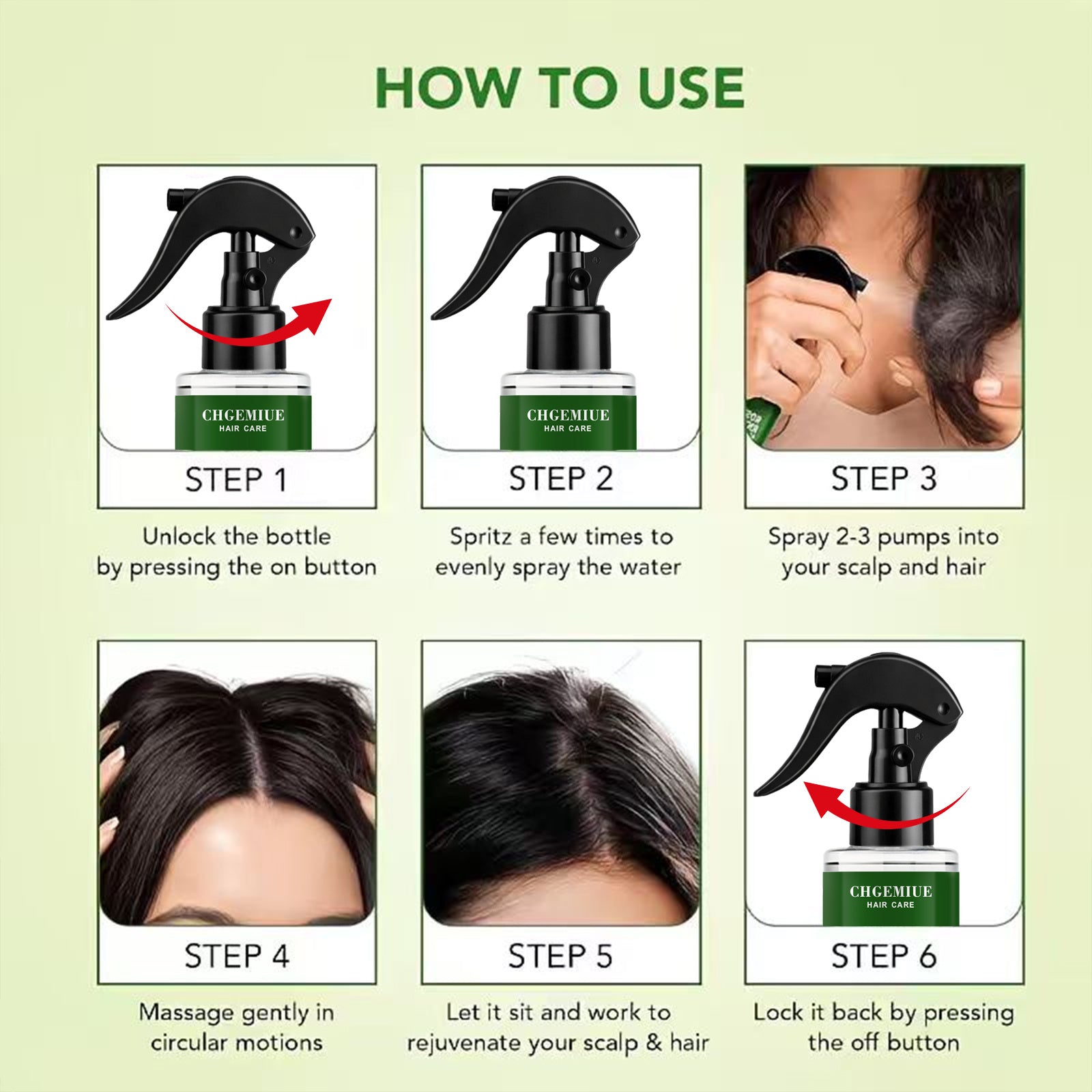 HOW TO USE

CHGEMIUE
HAIR CARE

STEP 1

Unlock the bottle by pressing the on button

CHGEMIUE
HAIR CARE

STEP 2

Spritz a few times to evenly spray the water

STEP 3

Spray 2-3 pumps into your scalp and hair

STEP 4

Massage gently in circular motions

STEP 5

Let it sit and work to rejuvenate your scalp & hair

CHGEMIUE
HAIR CARE

STEP 6

Lock it back by pressing the off button