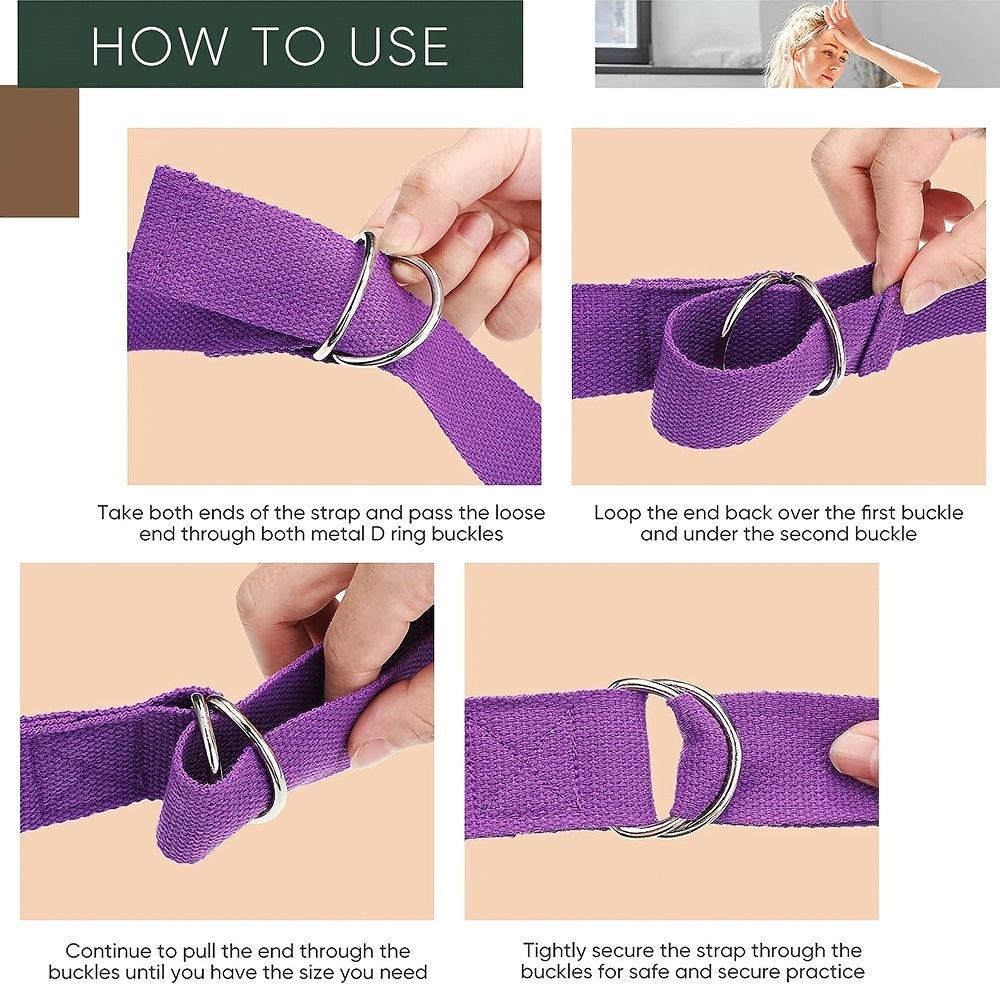 HOW TO USE

Take both ends of the strap and pass the loose end through both metal D ring buckles

Loop the end back over the first buckle and under the second buckle

Continue to pull the end through the buckles until you have the size you need

Tightly secure the strap through the buckles for safe and secure practice