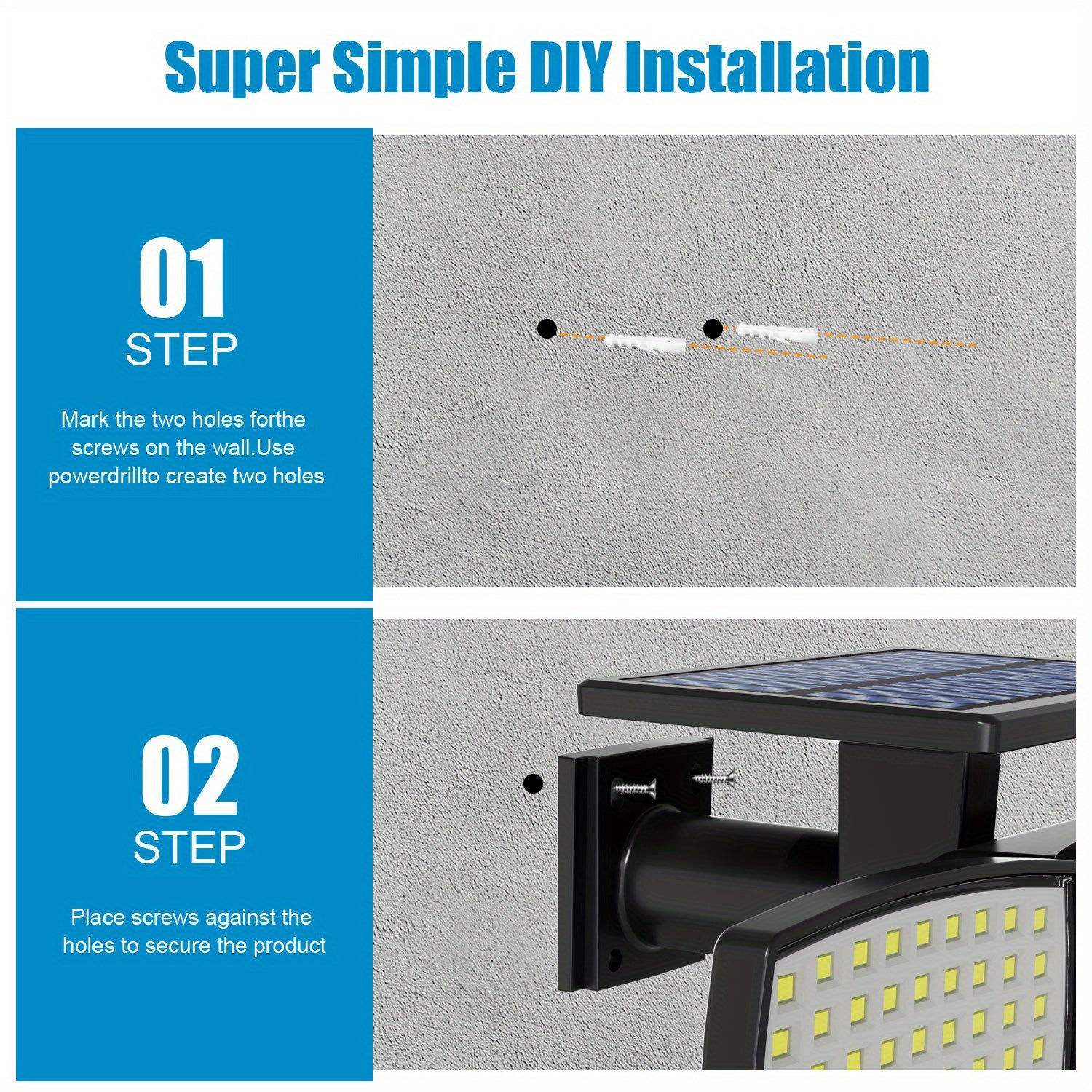 Super Simple DIY Installation

01
STEP

Mark the two holes forthe screws on the wall.Use powerdrillto create two holes

02
STEP

Place screws against the holes to secure the product