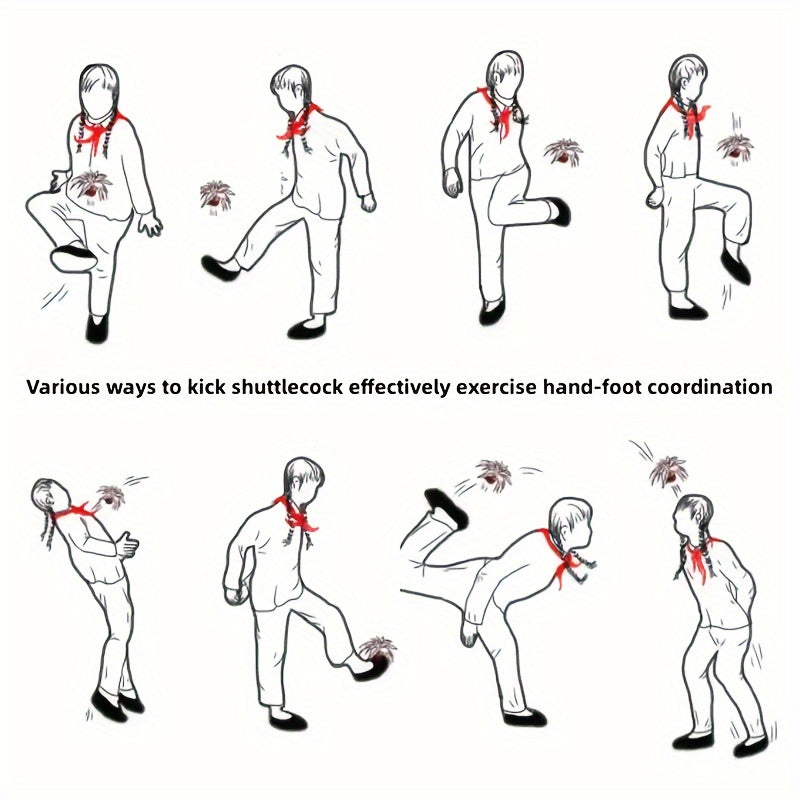 Various ways to kick shuttlecock effectively exercise hand-foot coordination