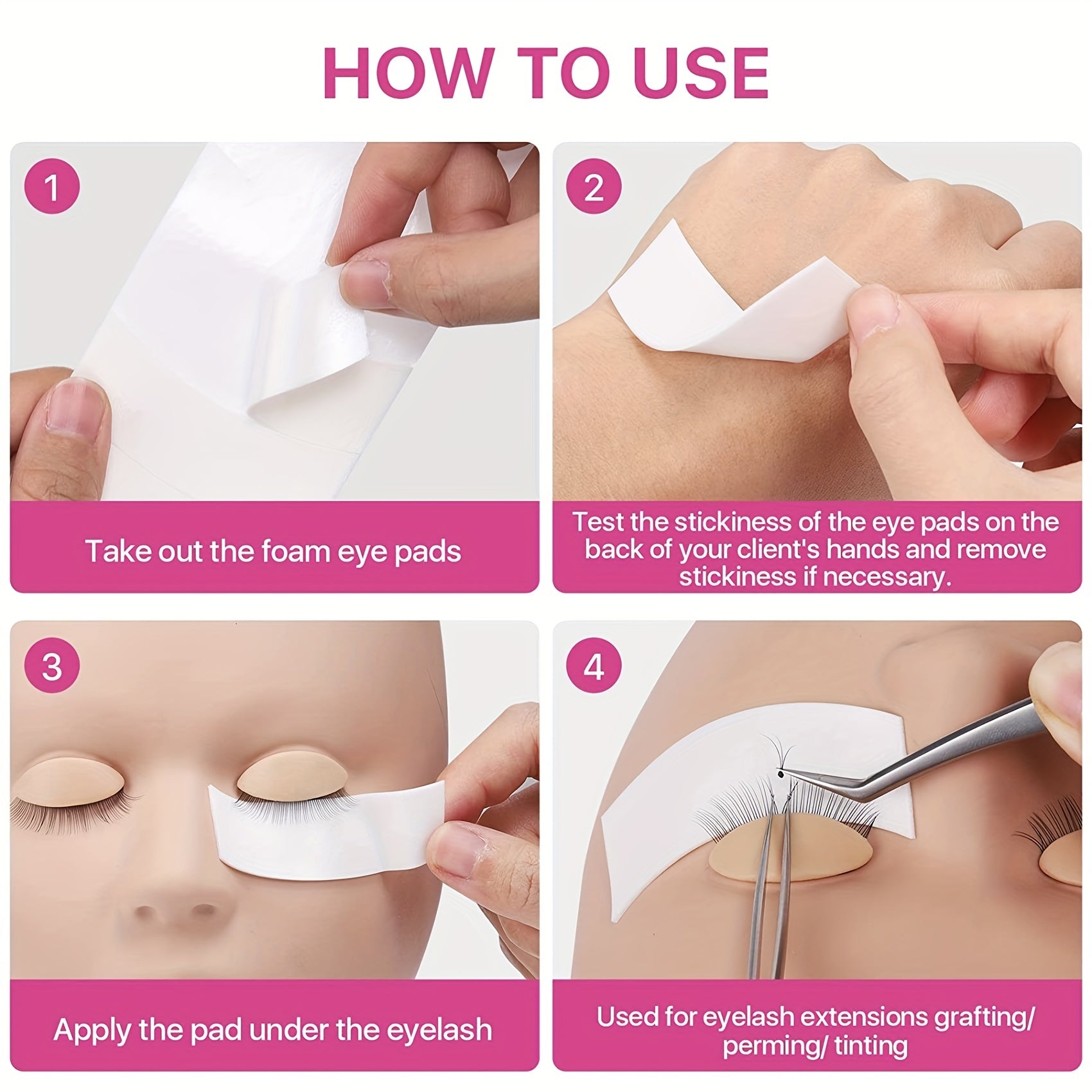 HOW TO USE

1

Take out the foam eye pads

2

Test the stickiness of the eye pads on the back of your client's hands and remove stickiness if necessary.

3

Apply the pad under the eyelash

4

Used for eyelash extensions grafting/ perming/ tinting