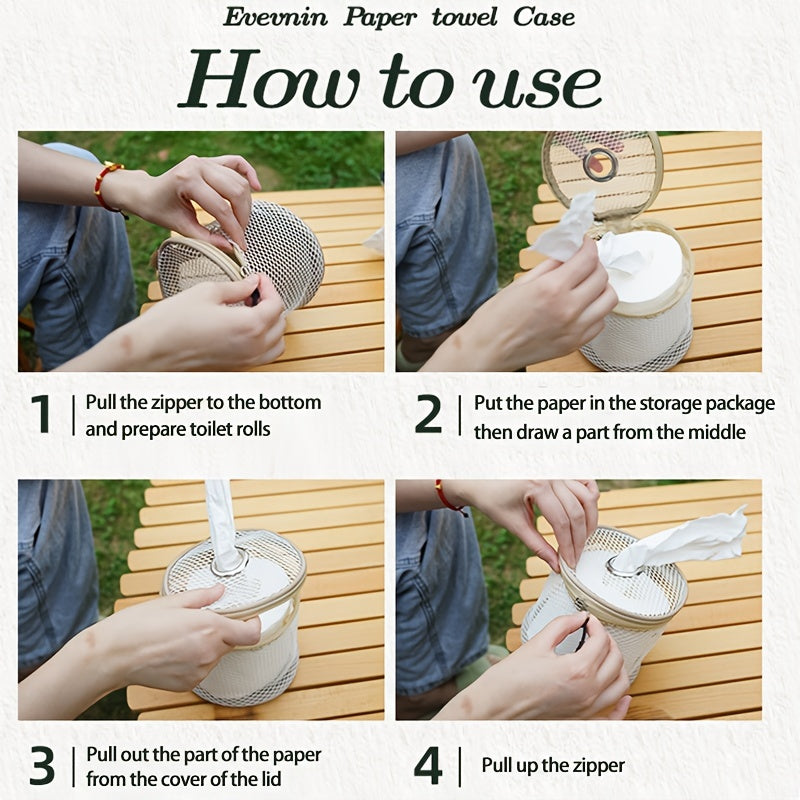 Evevnin Paper towel Case

How to use

1 | Pull the zipper to the bottom and prepare toilet rolls

2 | Put the paper in the storage package then draw a part from the middle

3 | Pull out the part of the paper from the cover of the lid

4 | Pull up the zipper