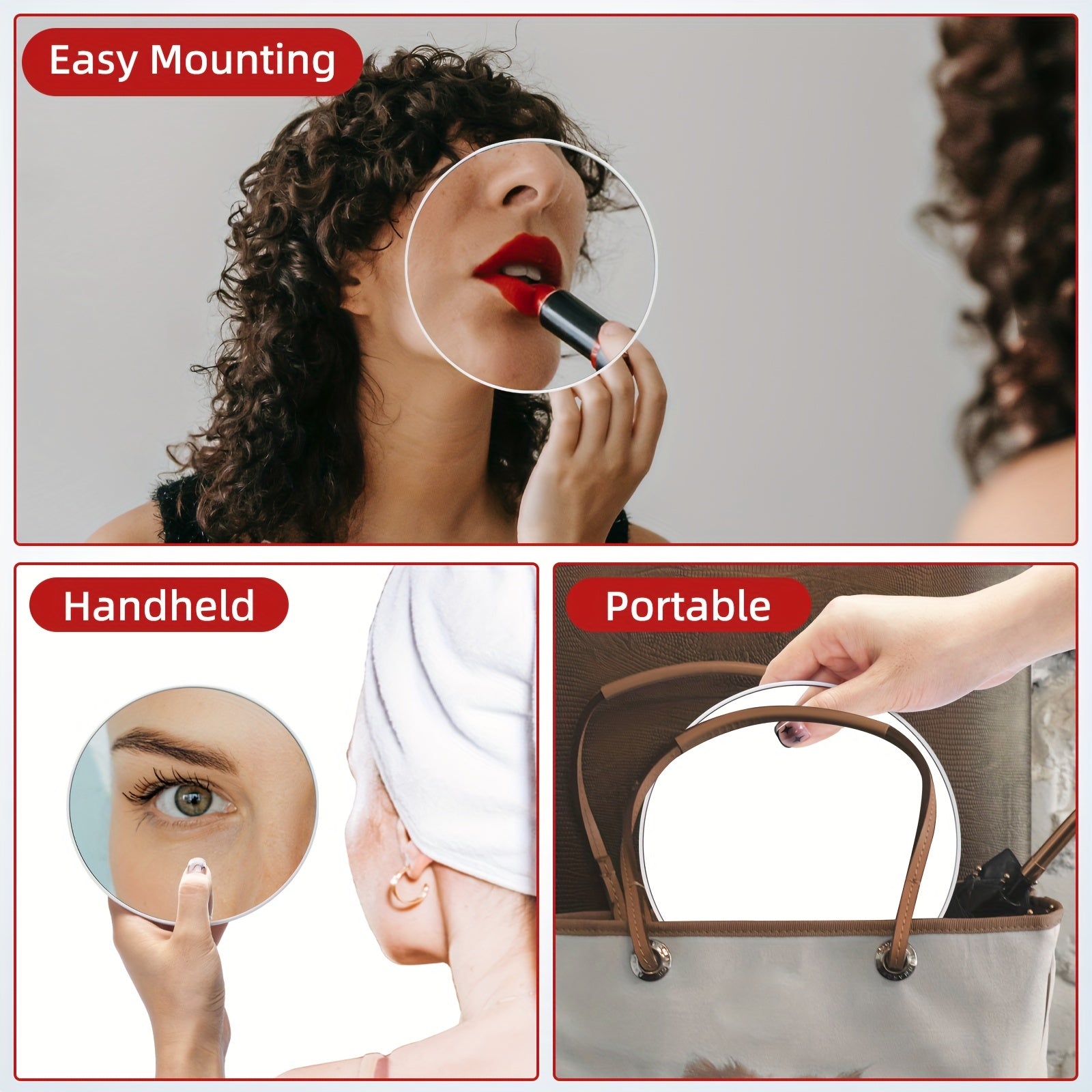 Easy Mounting

Handheld

Portable