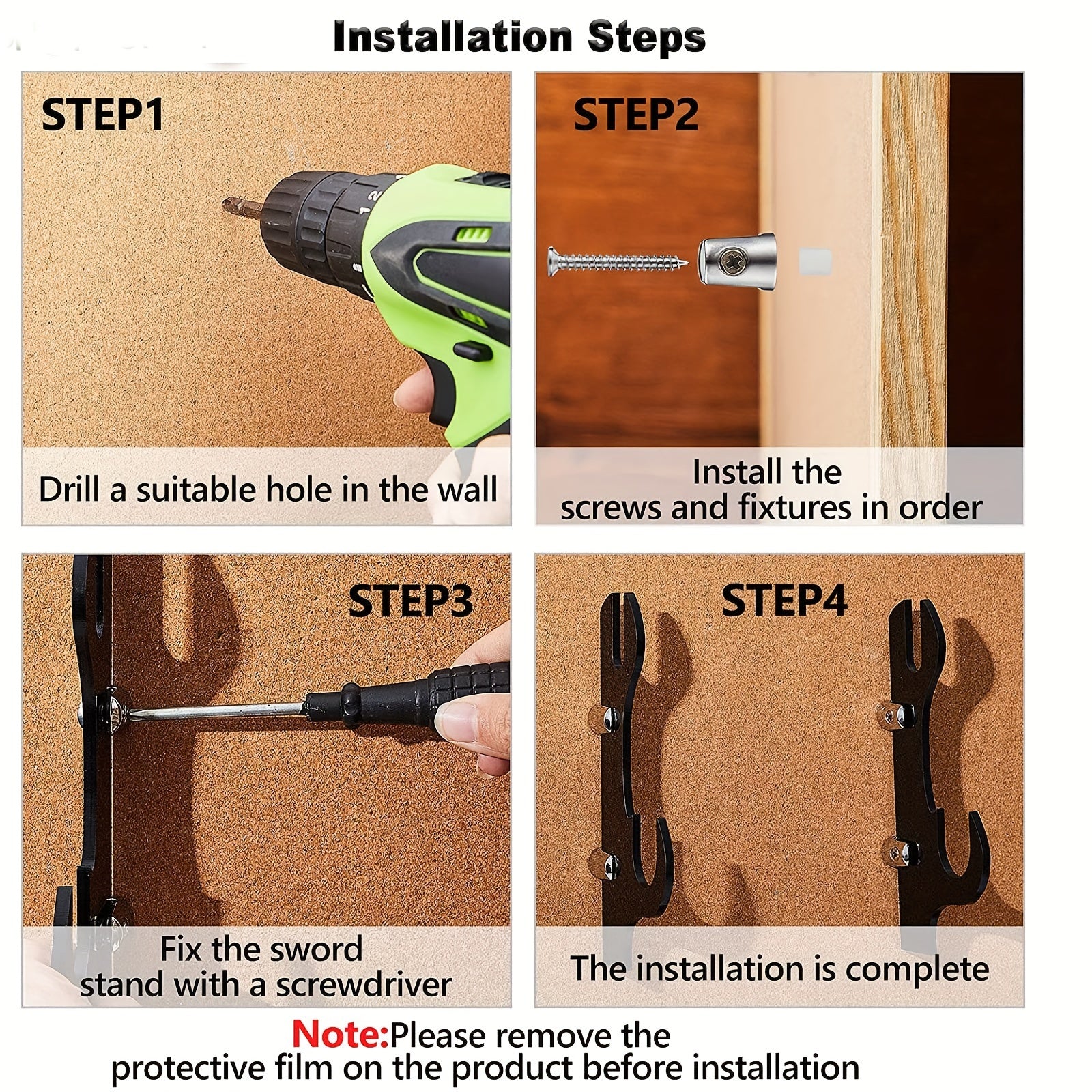 Installation Steps

STEP1

Drill a suitable hole in the wall

STEP2

Install the screws and fixtures in order

STEP3

Fix the sword stand with a screwdriver

STEP4

The installation is complete

Note:Please remove the protective film on the product before installation