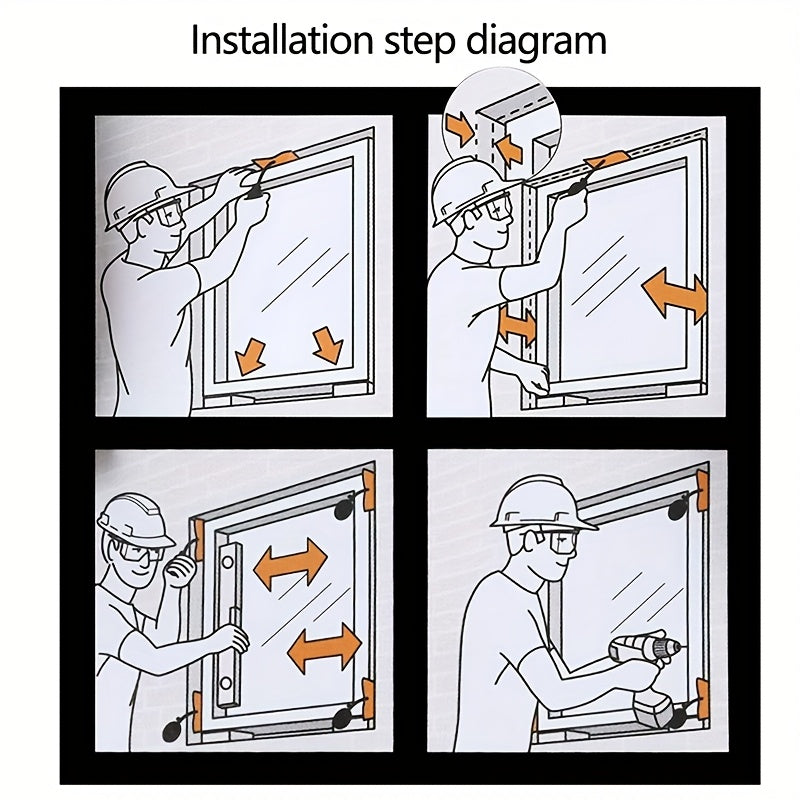 Installation step diagram