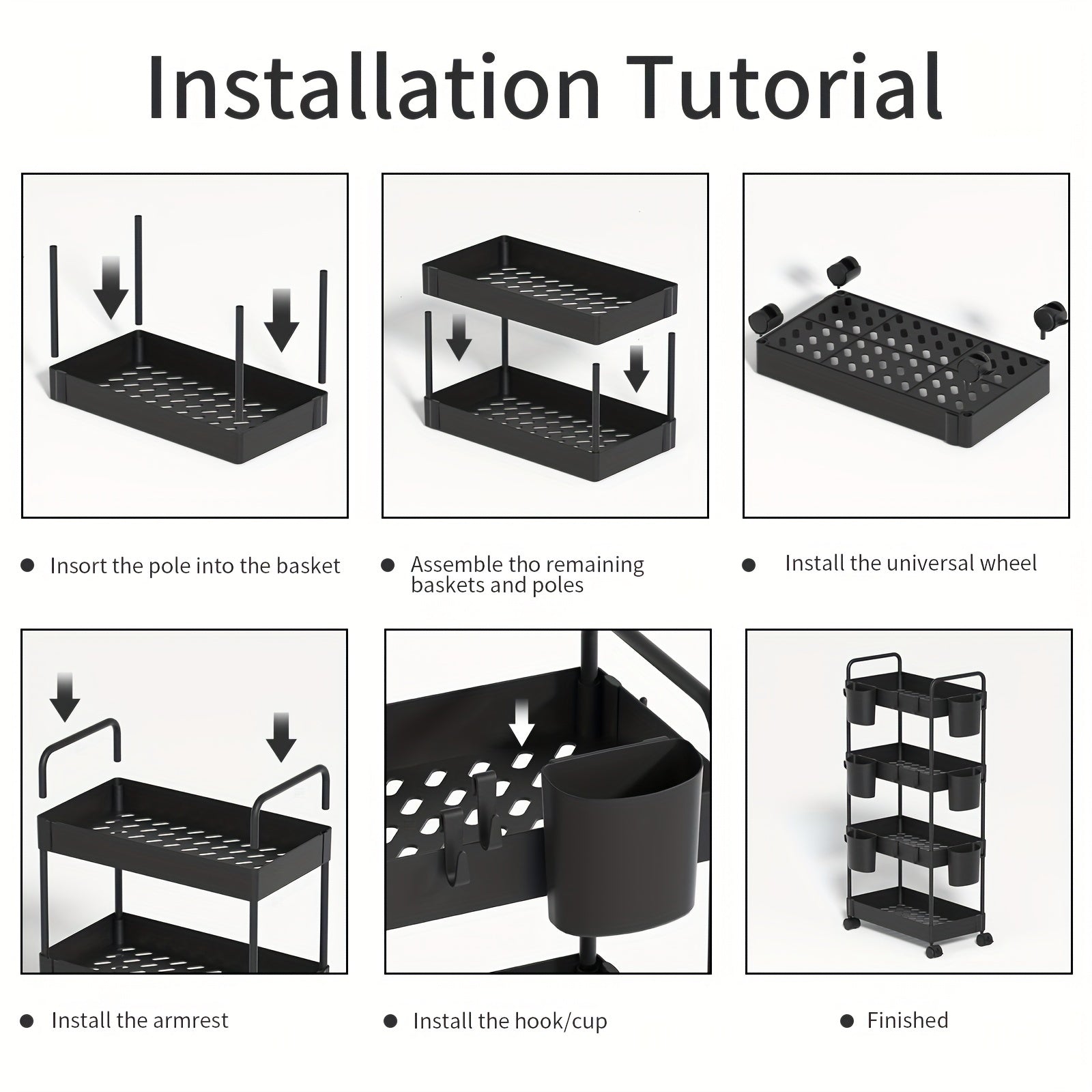 Installation Tutorial

● Insort the pole into the basket

● Assemble tho remaining baskets and poles

● Install the universal wheel

● Install the armrest

● Install the hook/cup

● Finished