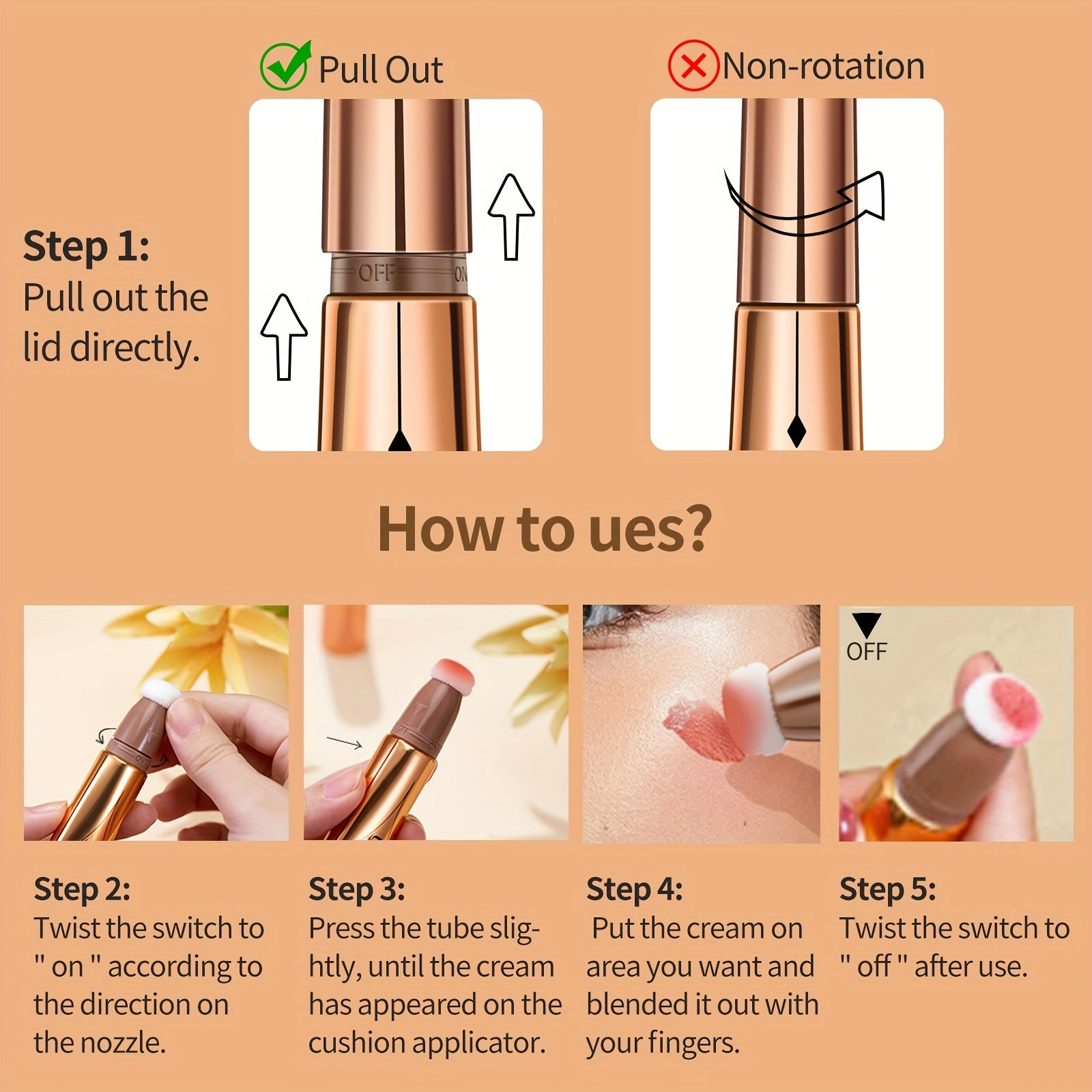 Pull Out

Non-rotation

Step 1:
Pull out the lid directly.

OFF ON

How to ues?

OFF

Step 2:
Twist the switch to " on " according to the direction on the nozzle.

Step 3:
Press the tube slightly, until the cream has appeared on the cushion applicator.

Step 4:
Put the cream on area you want and blended it out with your fingers.

Step 5:
Twist the switch to " off " after use.