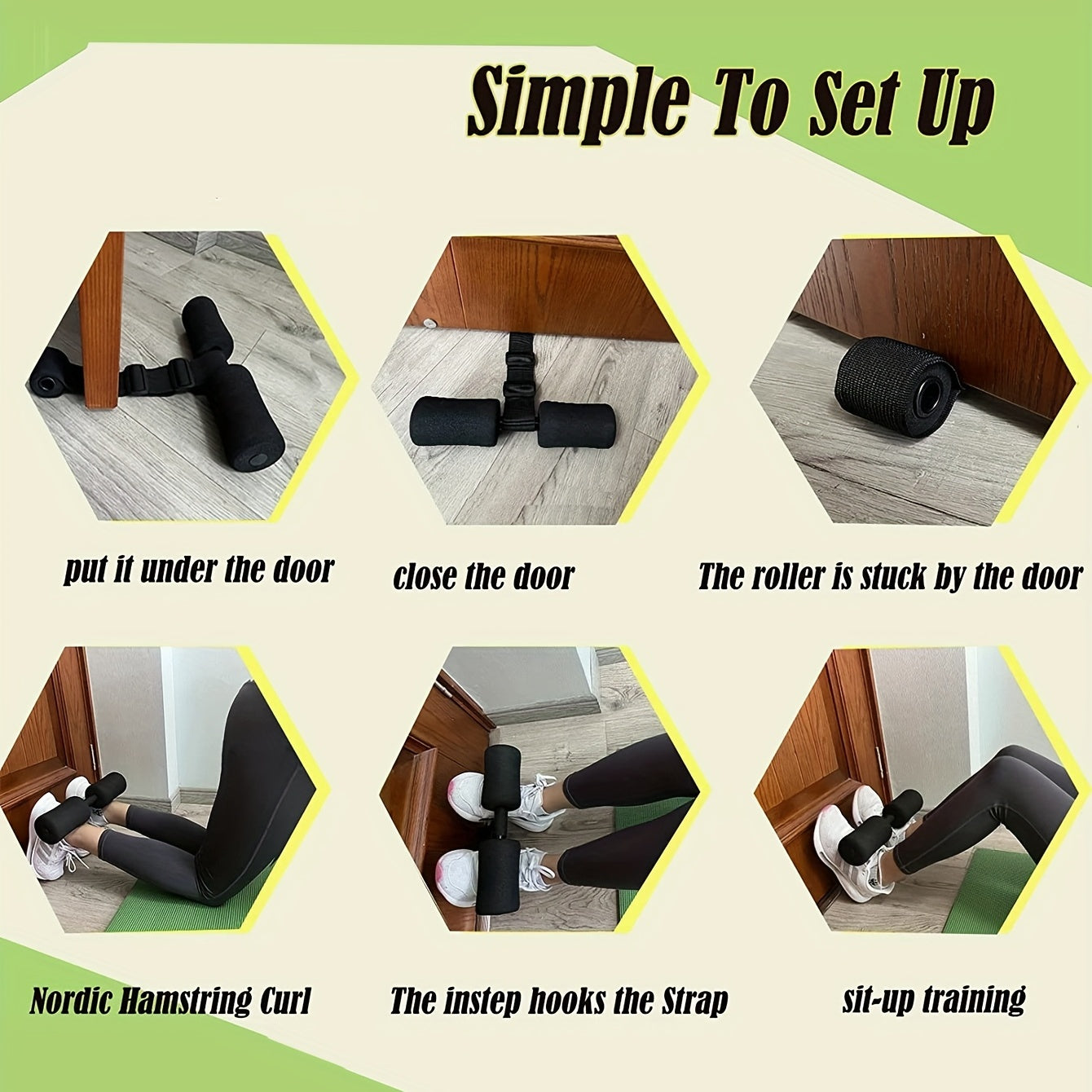 Simple To Set Up

put it under the door

close the door

The roller is stuck by the door

Nordic Hamstring Curl

The instep hooks the Strap

sit-up training