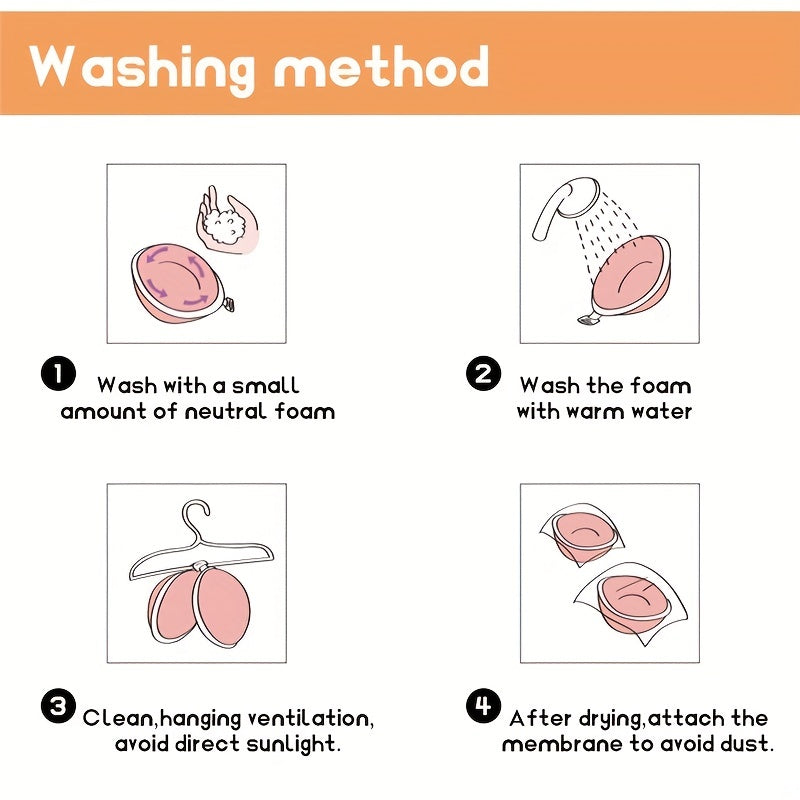 Washing method

1 Wash with a small amount of neutral foam

2 Wash the foam with warm water

3 Clean,hanging ventilation, avoid direct sunlight.

4 After drying,attach the membrane to avoid dust.