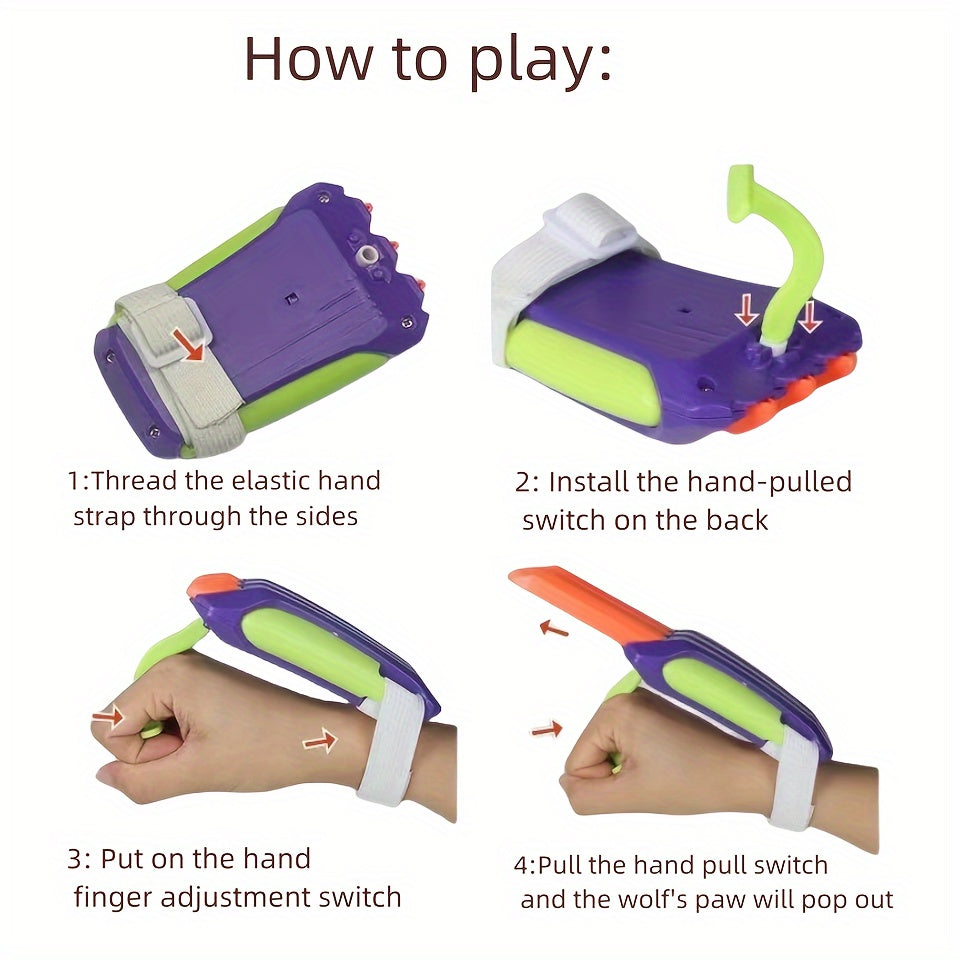 How to play:

1:Thread the elastic hand strap through the sides

2: Install the hand-pulled switch on the back

3: Put on the hand finger adjustment switch

4:Pull the hand pull switch and the wolf's paw will pop out