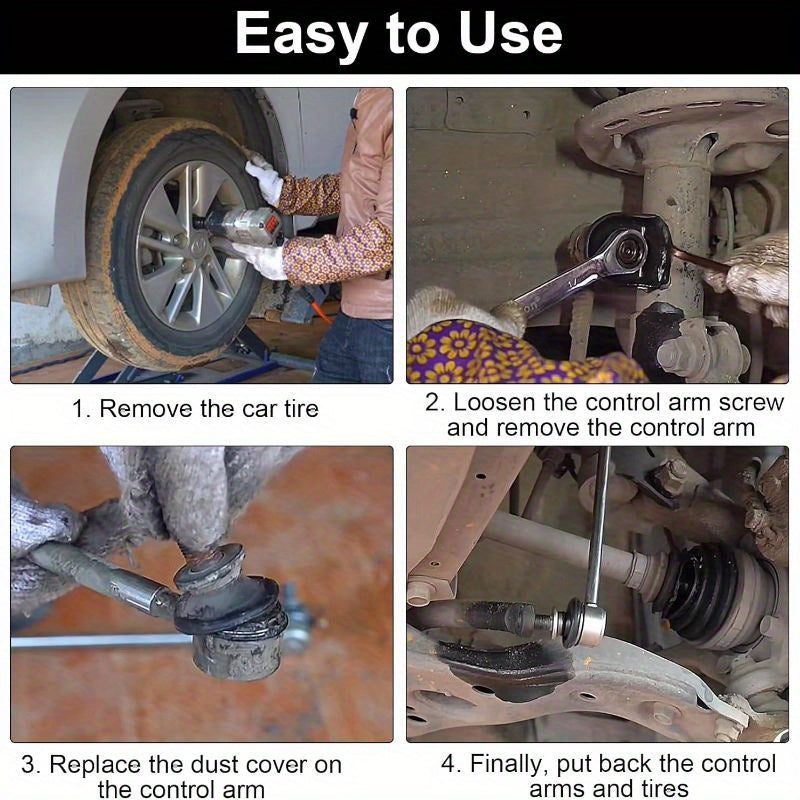 Easy to Use

1. Remove the car tire

2. Loosen the control arm screw and remove the control arm

3. Replace the dust cover on the control arm

4. Finally, put back the control arms and tires