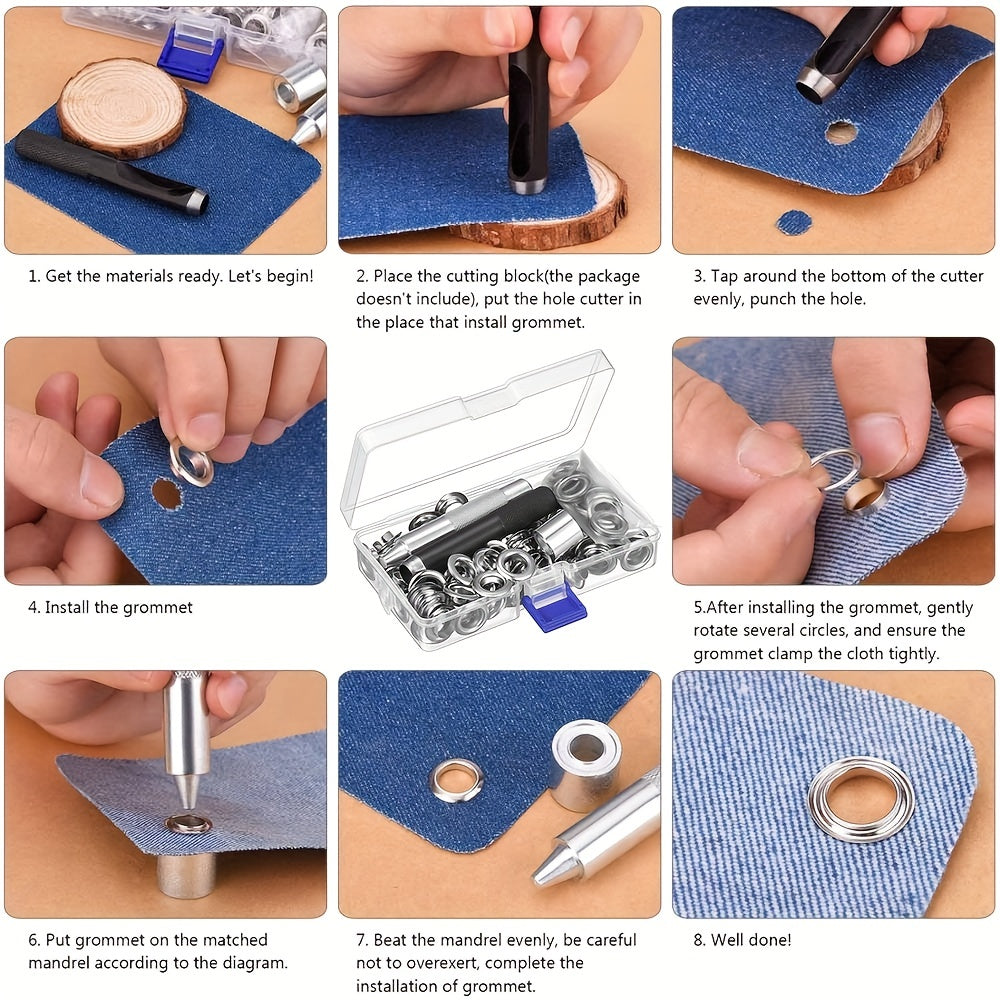 1. Get the materials ready. Let's begin!

2. Place the cutting block(the package doesn't include), put the hole cutter in the place that install grommet.

3. Tap around the bottom of the cutter evenly, punch the hole.

4. Install the grommet

5.After installing the grommet, gently rotate several circles, and ensure the grommet clamp the cloth tightly.

6. Put grommet on the matched mandrel according to the diagram.

7. Beat the mandrel evenly, be careful not to overexert, complete the installation of grommet.

8. Well done!