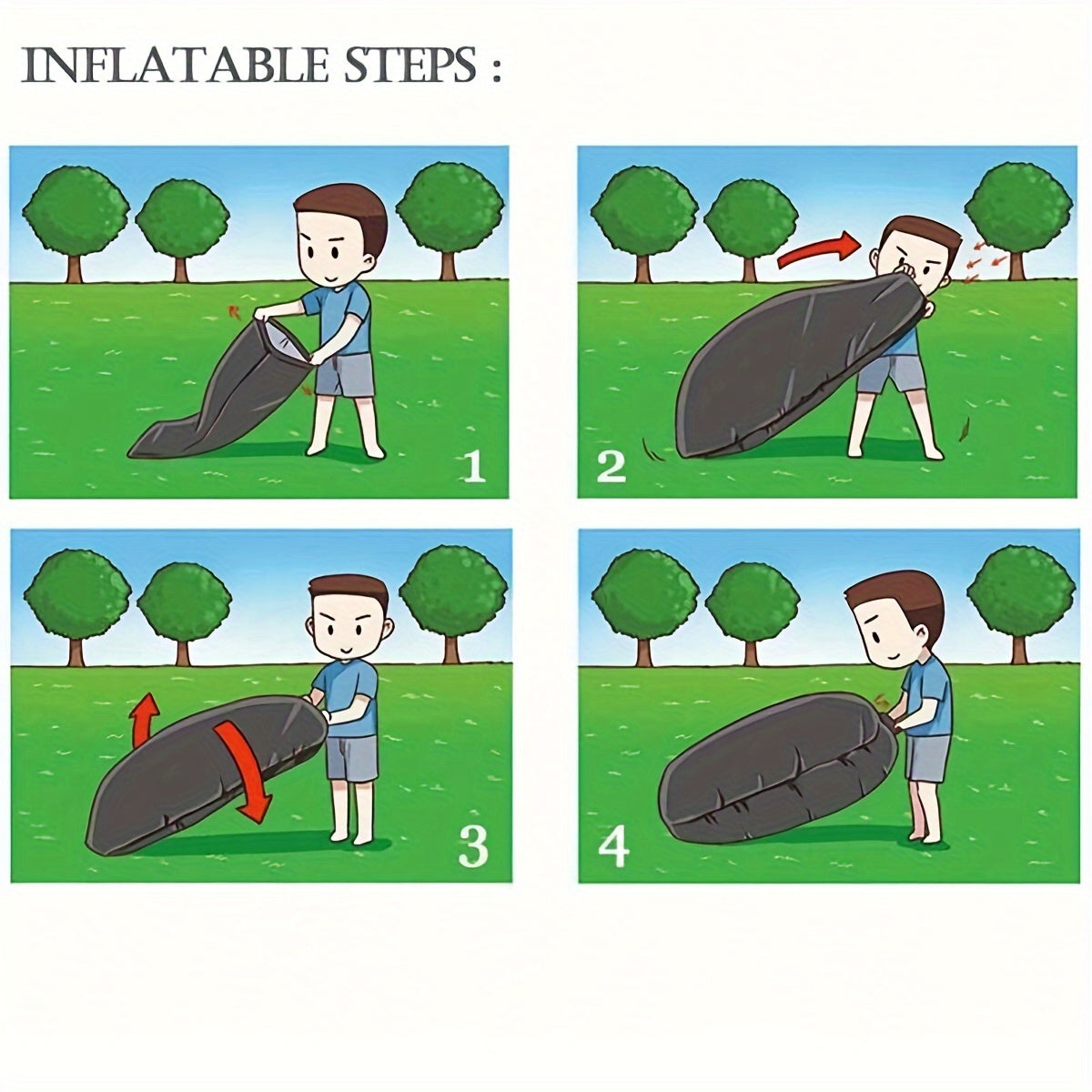 INFLATABLE STEPS :

1

2

3

4