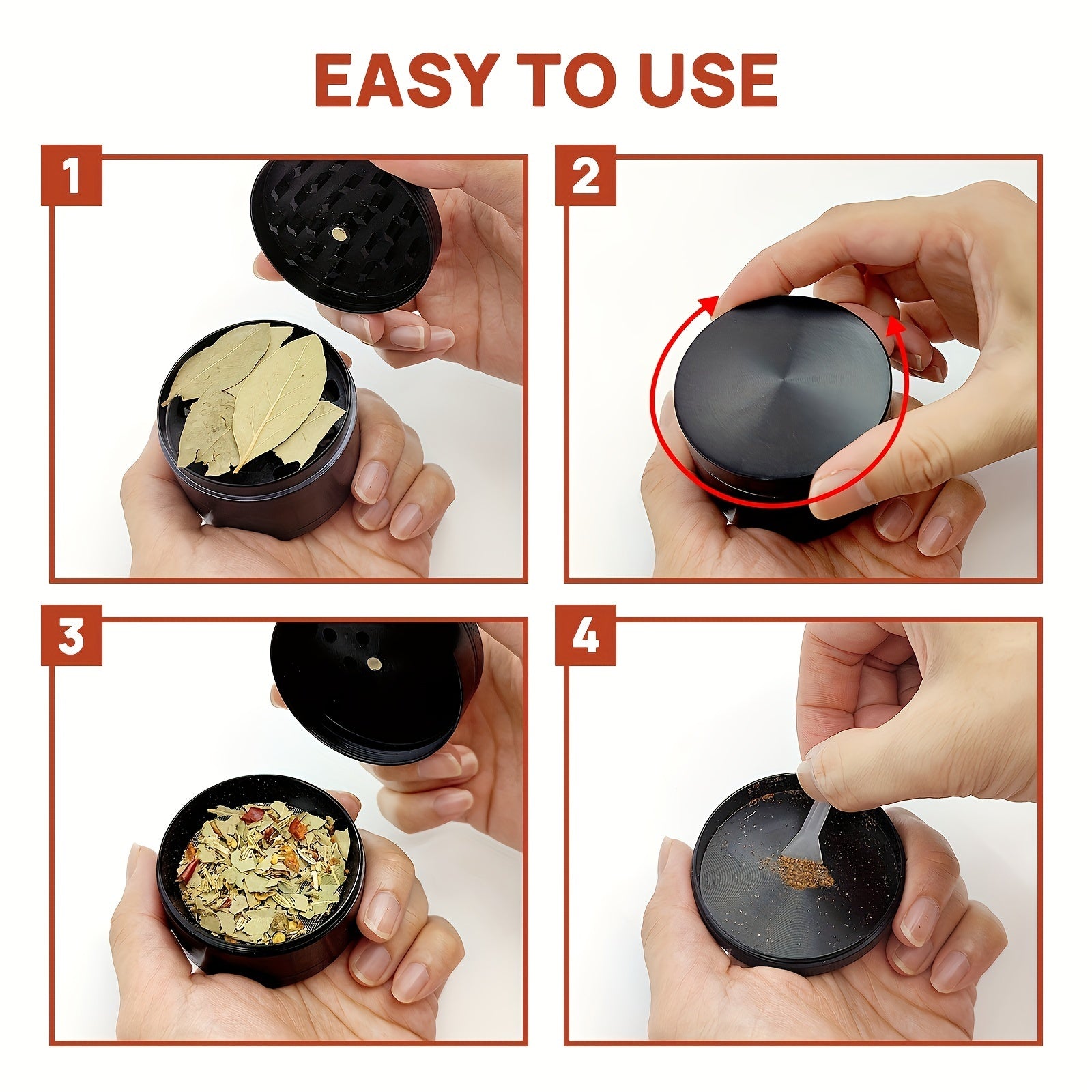 EASY TO USE

1

2

3

4