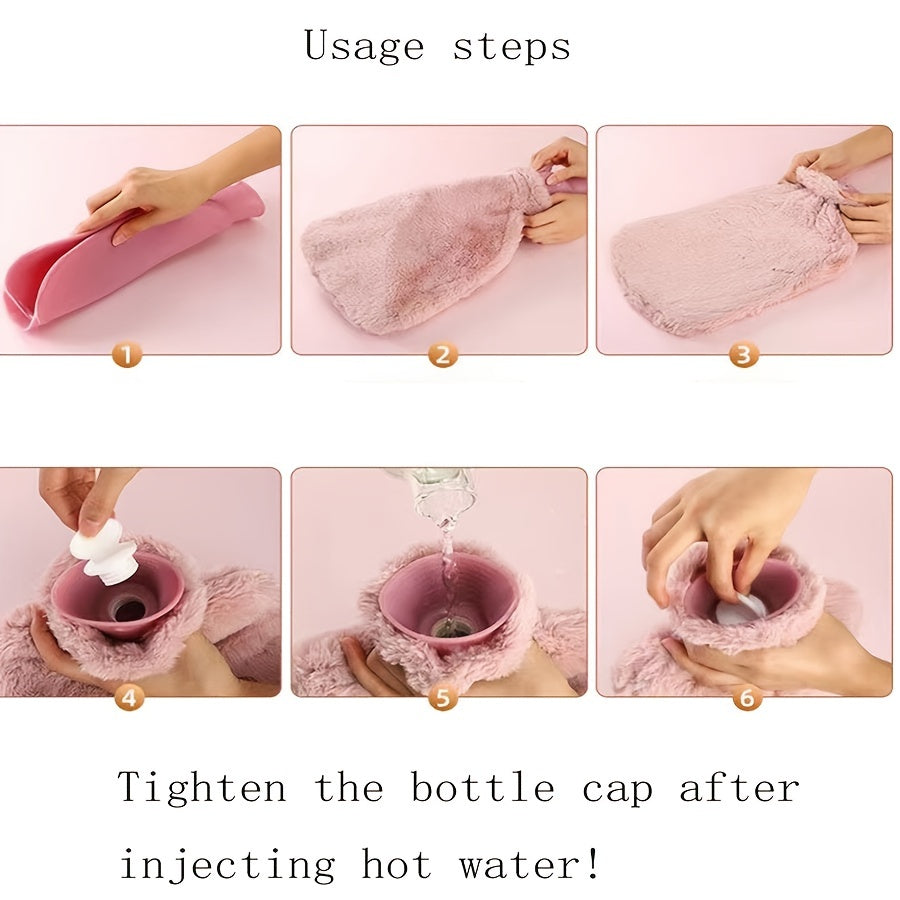 Usage steps

1

2

3

4

5

6

Tighten the bottle cap after injecting hot water!