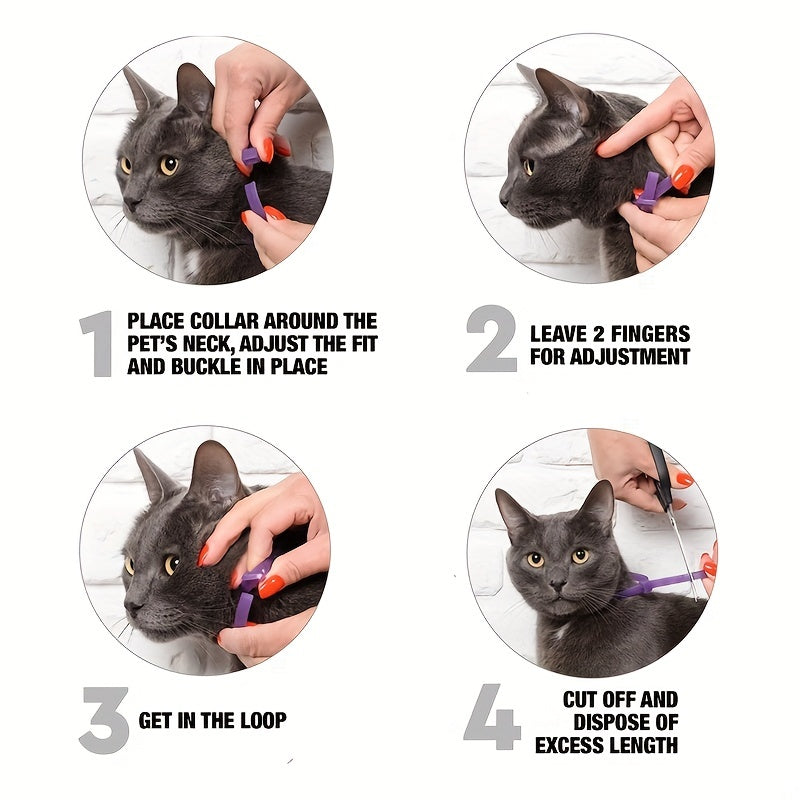 1 PLACE COLLAR AROUND THE PET'S NECK, ADJUST THE FIT AND BUCKLE IN PLACE

2 LEAVE 2 FINGERS FOR ADJUSTMENT

3 GET IN THE LOOP

4 CUT OFF AND DISPOSE OF EXCESS LENGTH