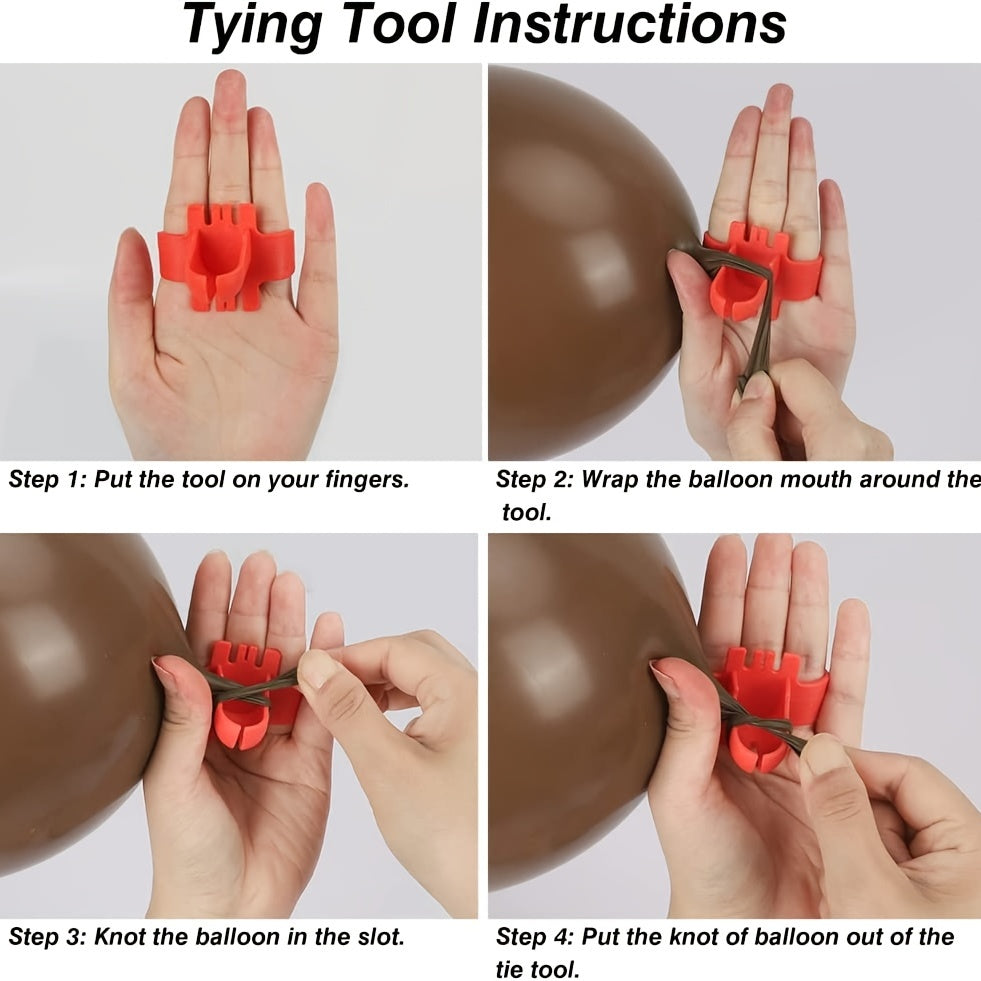 Tying Tool Instructions

Step 1: Put the tool on your fingers.

Step 2: Wrap the balloon mouth around the tool.

Step 3: Knot the balloon in the slot.

Step 4: Put the knot of balloon out of the tie tool.