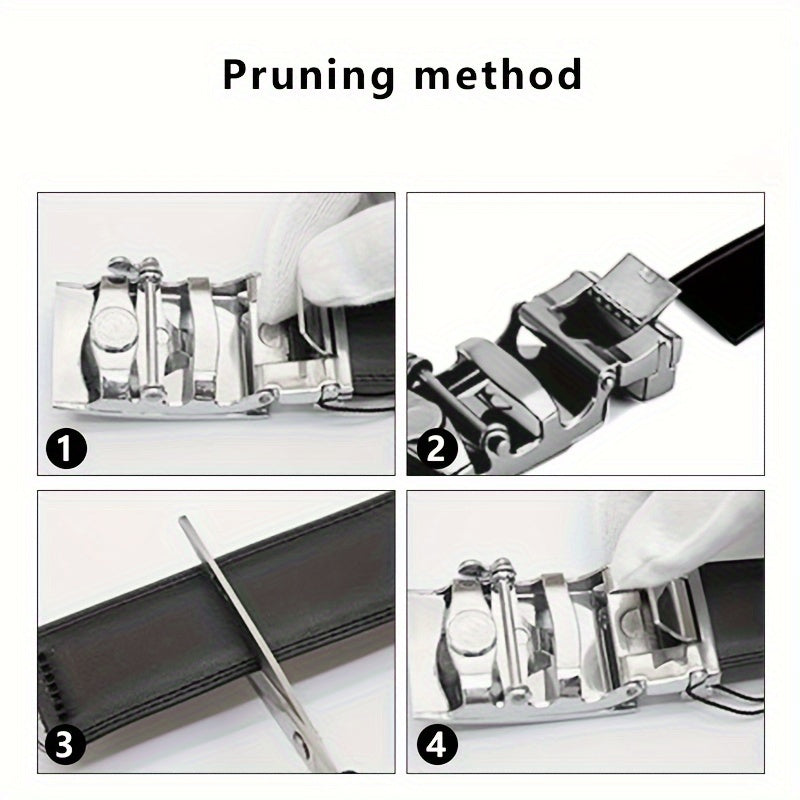 Pruning method

1

2

3

4