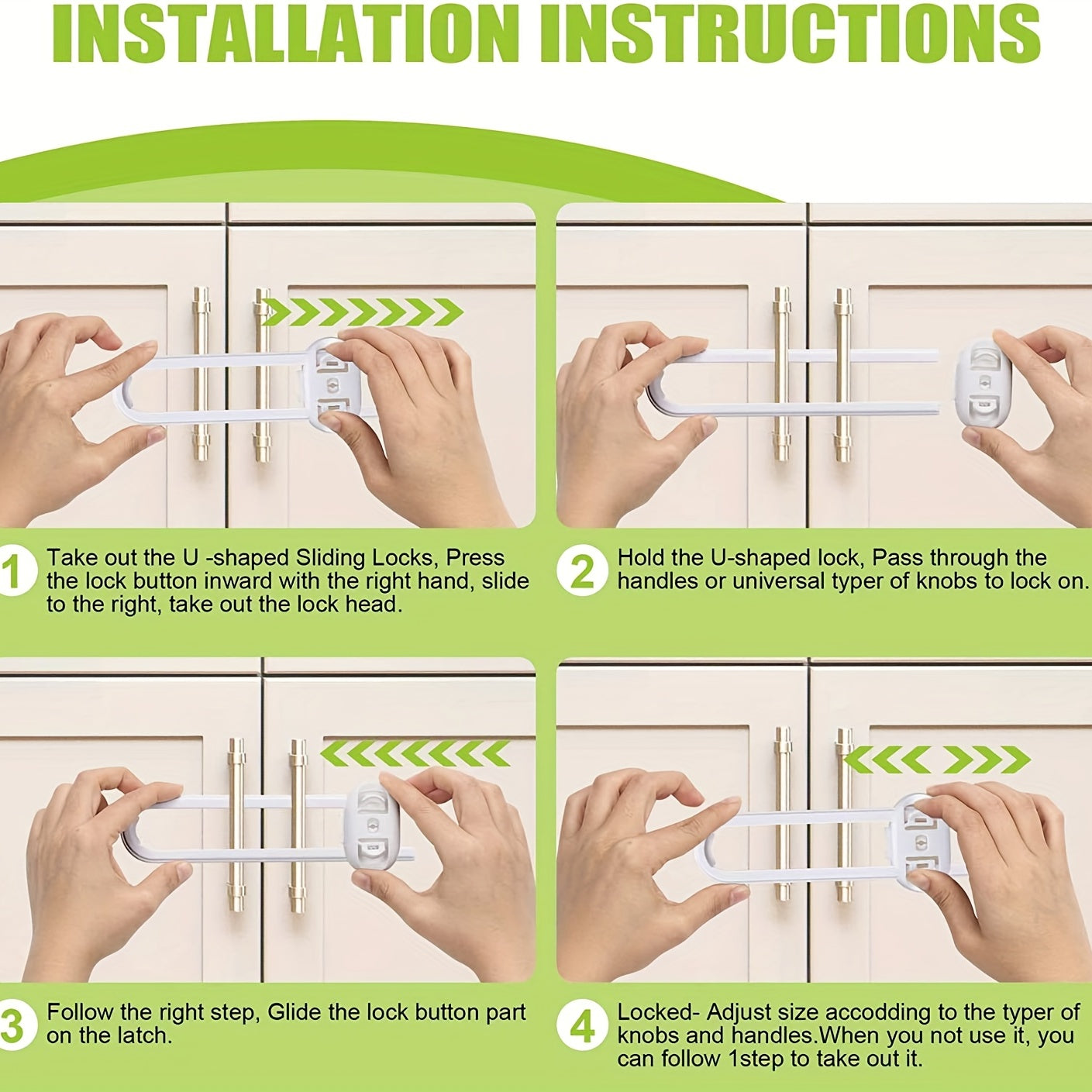 INSTALLATION INSTRUCTIONS

1 Take out the U -shaped Sliding Locks, Press the lock button inward with the right hand, slide to the right, take out the lock head.

2 Hold the U-shaped lock, Pass through the handles or universal typer of knobs to lock on.

3 Follow the right step, Glide the lock button part on the latch.

4 Locked- Adjust size accodding to the typer of knobs and handles.When you not use it, you can follow 1step to take out it.