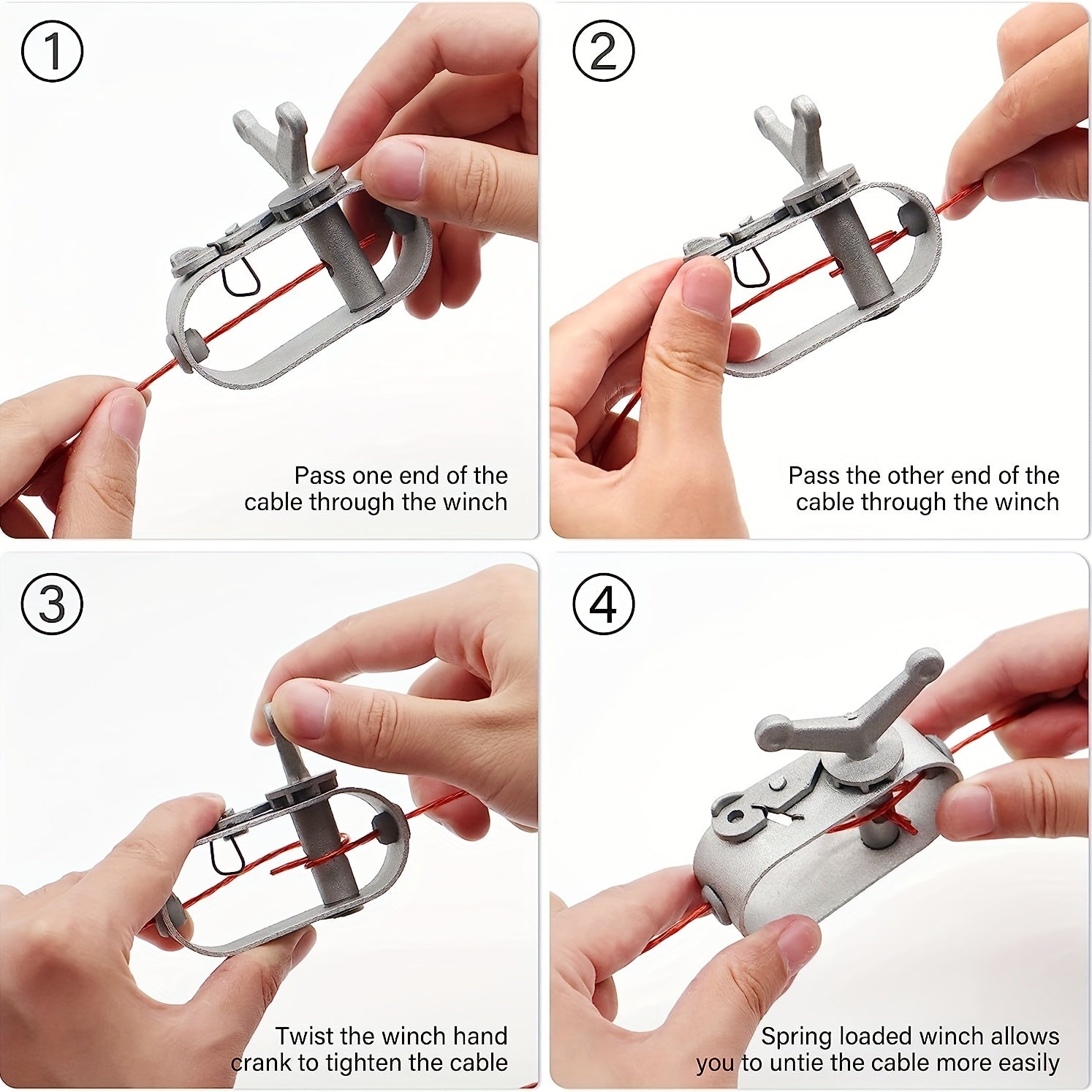 ①

Pass one end of the cable through the winch

②

Pass the other end of the cable through the winch

③

Twist the winch hand crank to tighten the cable

④

Spring loaded winch allows you to untie the cable more easily