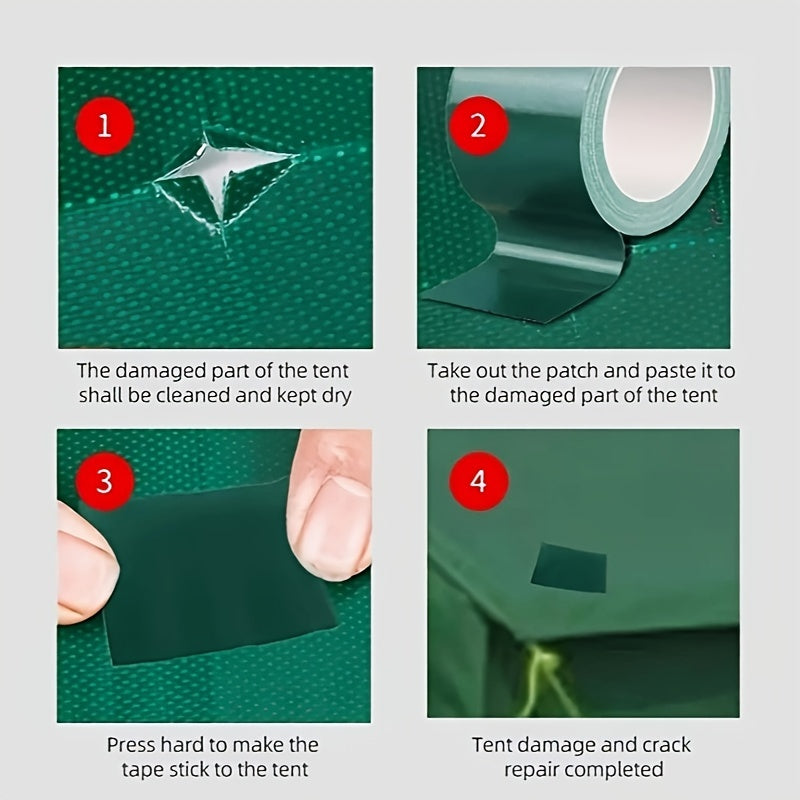 1

The damaged part of the tent shall be cleaned and kept dry

2

Take out the patch and paste it to the damaged part of the tent

3

Press hard to make the tape stick to the tent

4

Tent damage and crack repair completed