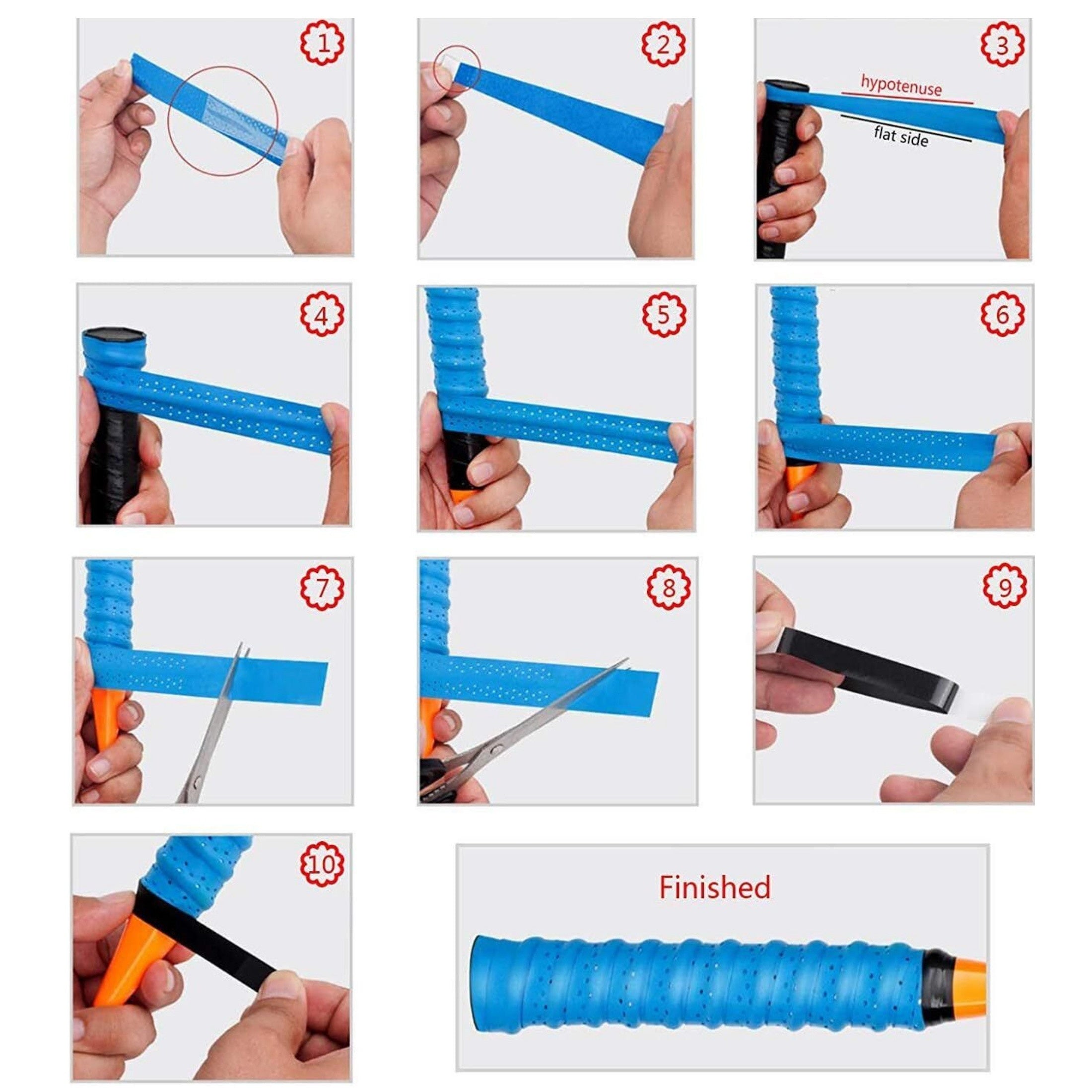 1

2

3

hypotenuse

flat side

4

5

6

7

8

9

10

Finished