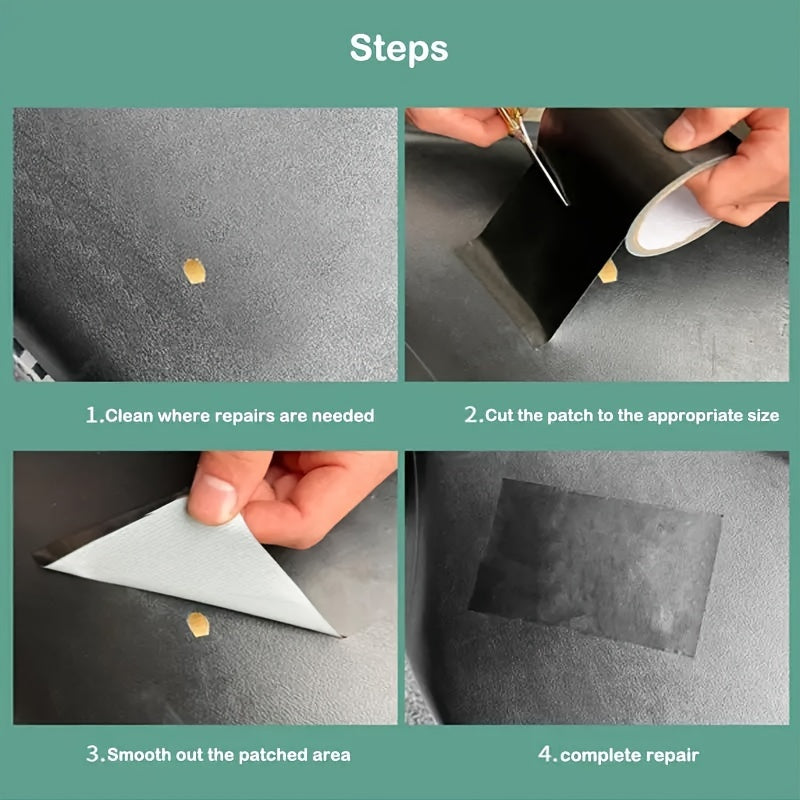 Steps

1.Clean where repairs are needed

2.Cut the patch to the appropriate size

3.Smooth out the patched area

4.complete repair