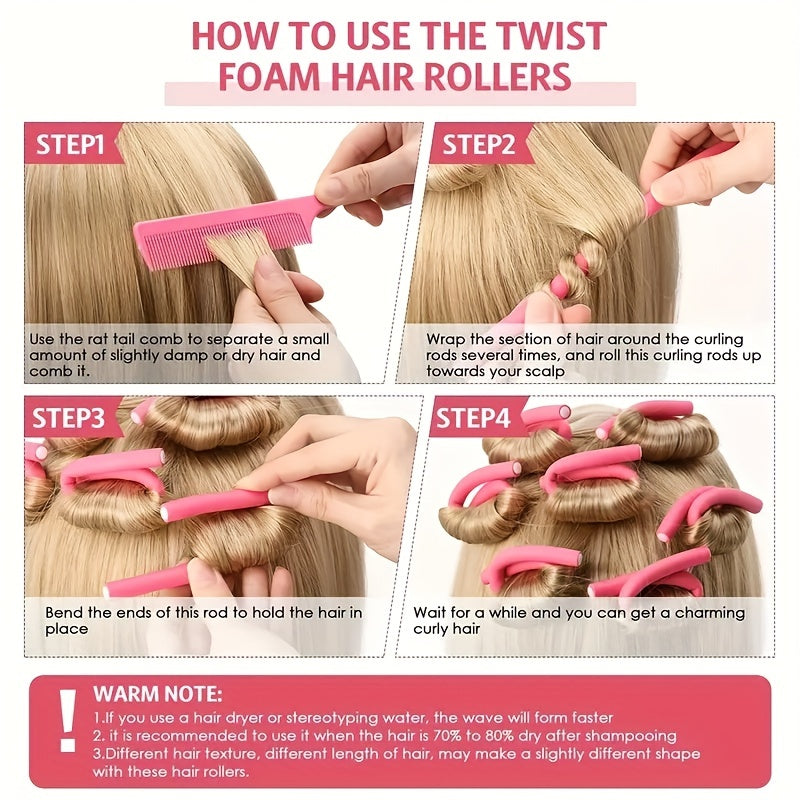 HOW TO USE THE TWIST FOAM HAIR ROLLERS

STEP1

Use the rat tail comb to separate a small amount of slightly damp or dry hair and comb it.

STEP2

Wrap the section of hair around the curling rods several times, and roll this curling rods up towards your scalp

STEP3

Bend the ends of this rod to hold the hair in place

STEP4

Wait for a while and you can get a charming curly hair

!

WARM NOTE:

1.If you use a hair dryer or stereotyping water, the wave will form faster
2. it is recommended to use it when the hair is 70% to 80% dry after shampooing
3.Different hair texture, different length of hair, may make a slightly different shape with these hair rollers.