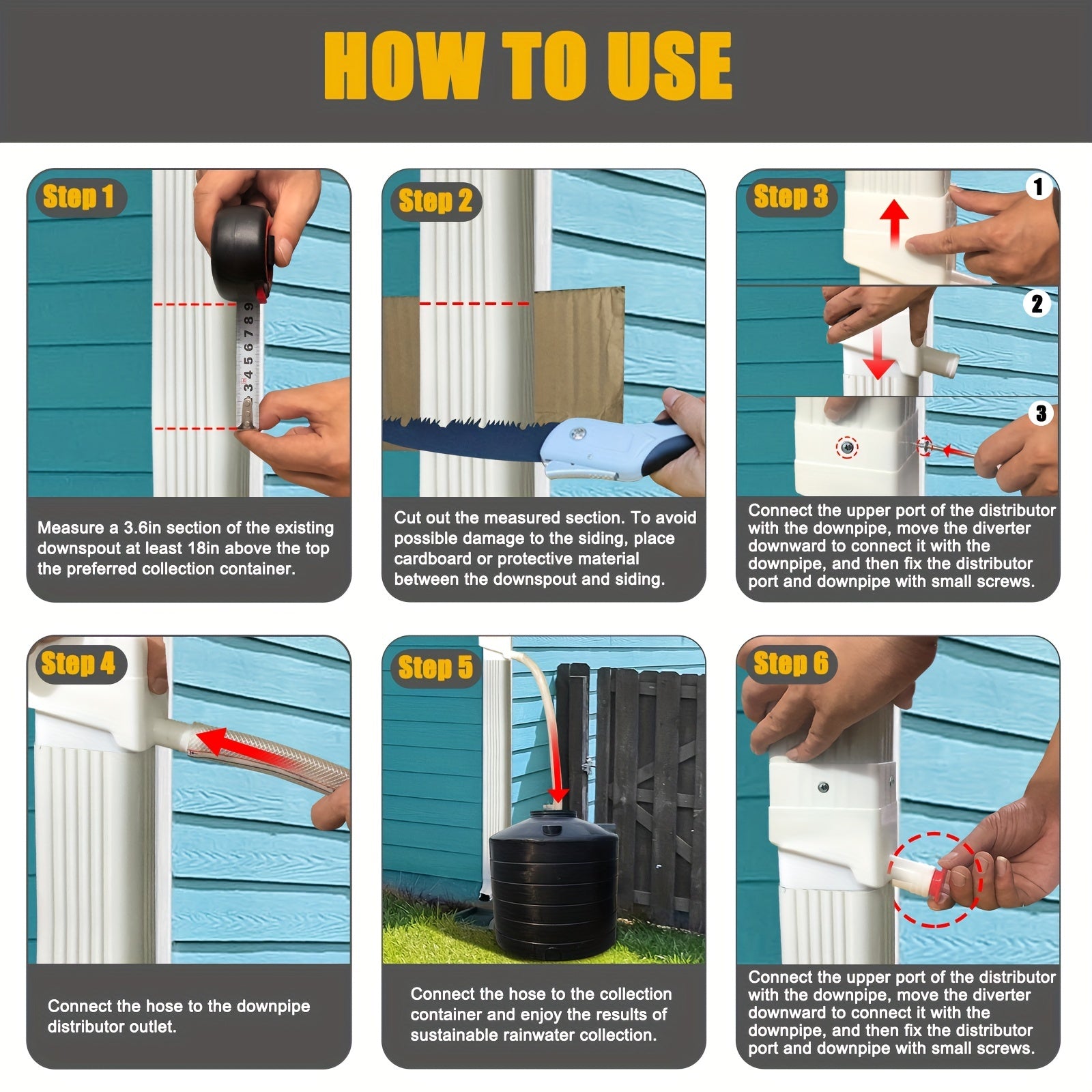 HOW TO USE

Step 1

3 4 5 6 7 8 9

Measure a 3.6in section of the existing downspout at least 18in above the top the preferred collection container.

Step 2

Cut out the measured section. To avoid possible damage to the siding, place cardboard or protective material between the downspout and siding.

Step 3

1

2

3

Connect the upper port of the distributor with the downpipe, move the diverter downward to connect it with the downpipe, and then fix the distributor port and downpipe with small screws.

Step 4

Connect the hose to the downpipe distributor outlet.

Step 5

Connect the hose to the collection container and enjoy the results of sustainable rainwater collection.

Step 6

Connect the upper port of the distributor with the downpipe, move the diverter downward to connect it with the downpipe, and then fix the distributor port and downpipe with small screws.