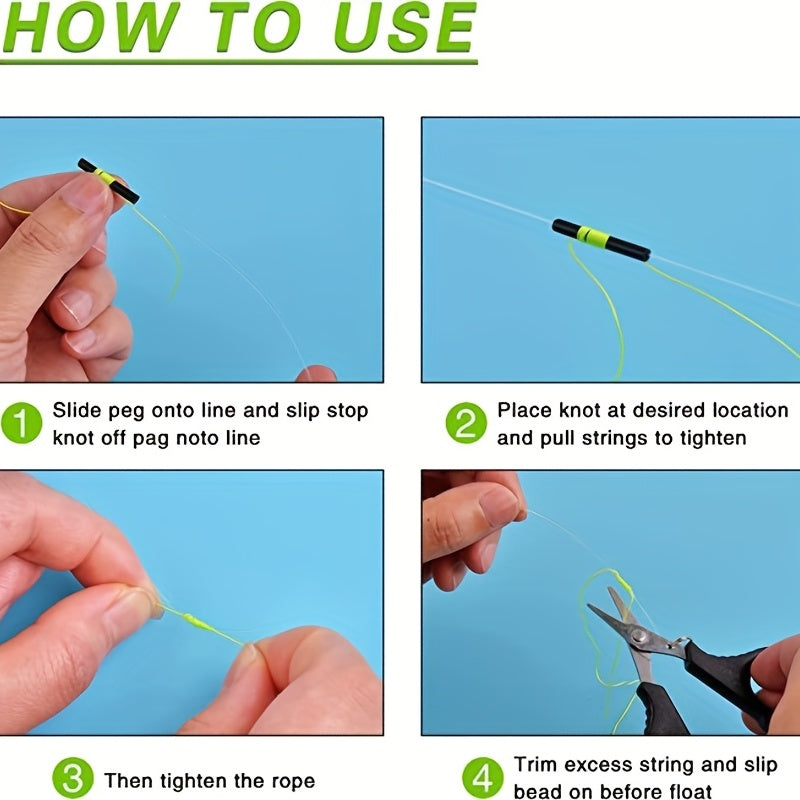 HOW TO USE

1 Slide peg onto line and slip stop knot off pag noto line

2 Place knot at desired location and pull strings to tighten

3 Then tighten the rope

4 Trim excess string and slip bead on before float